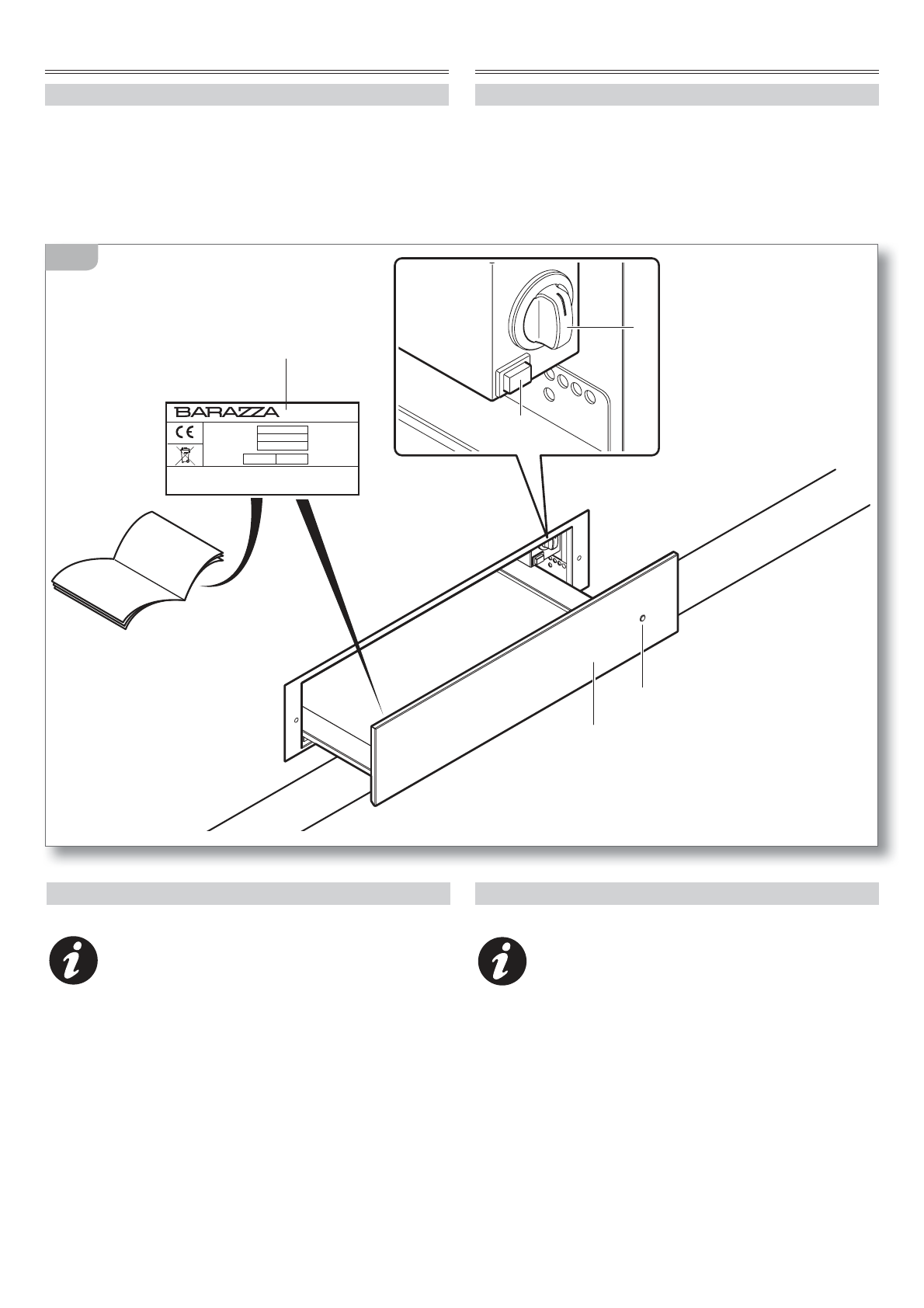 BARAZZA

CE