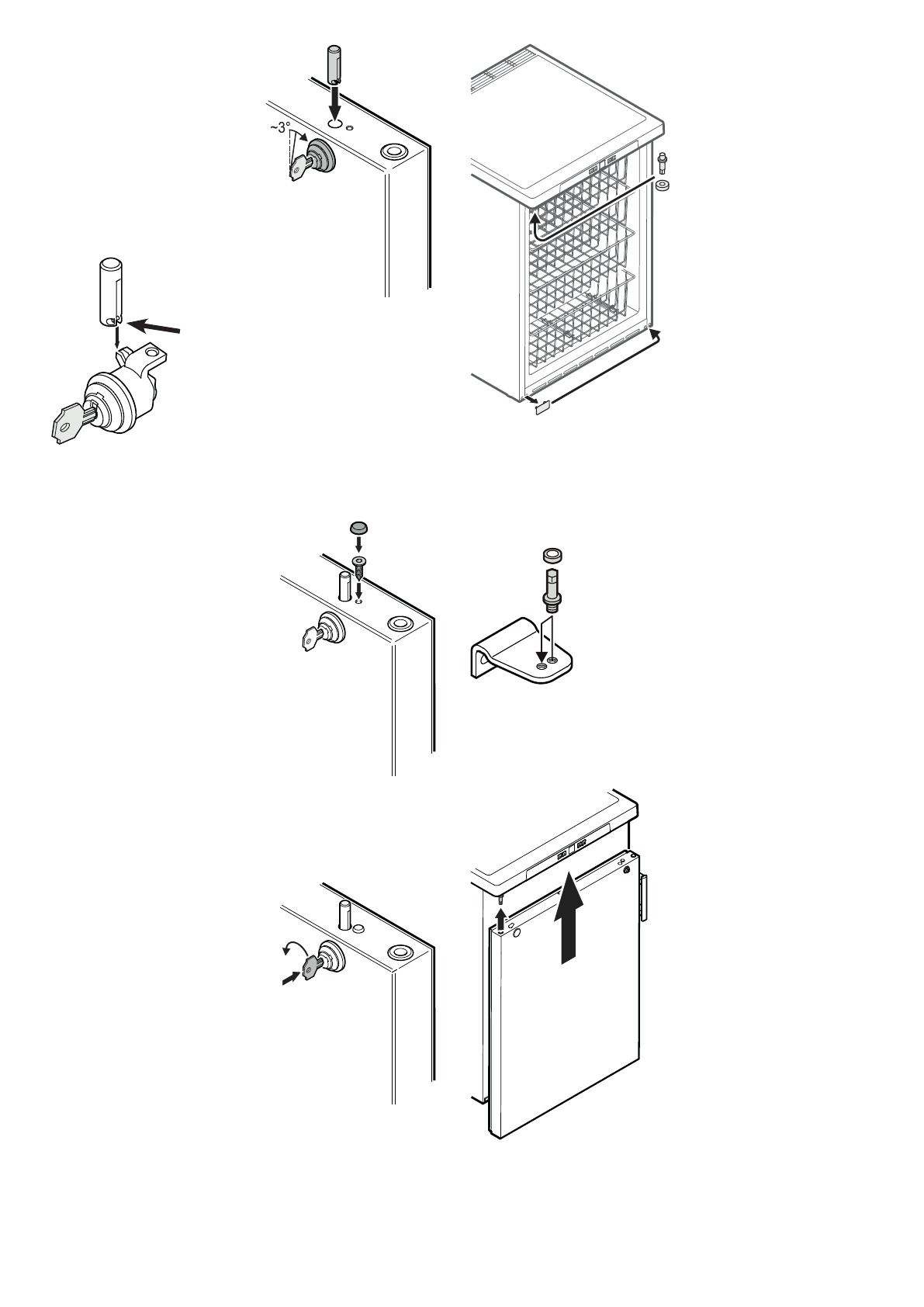 ~3°