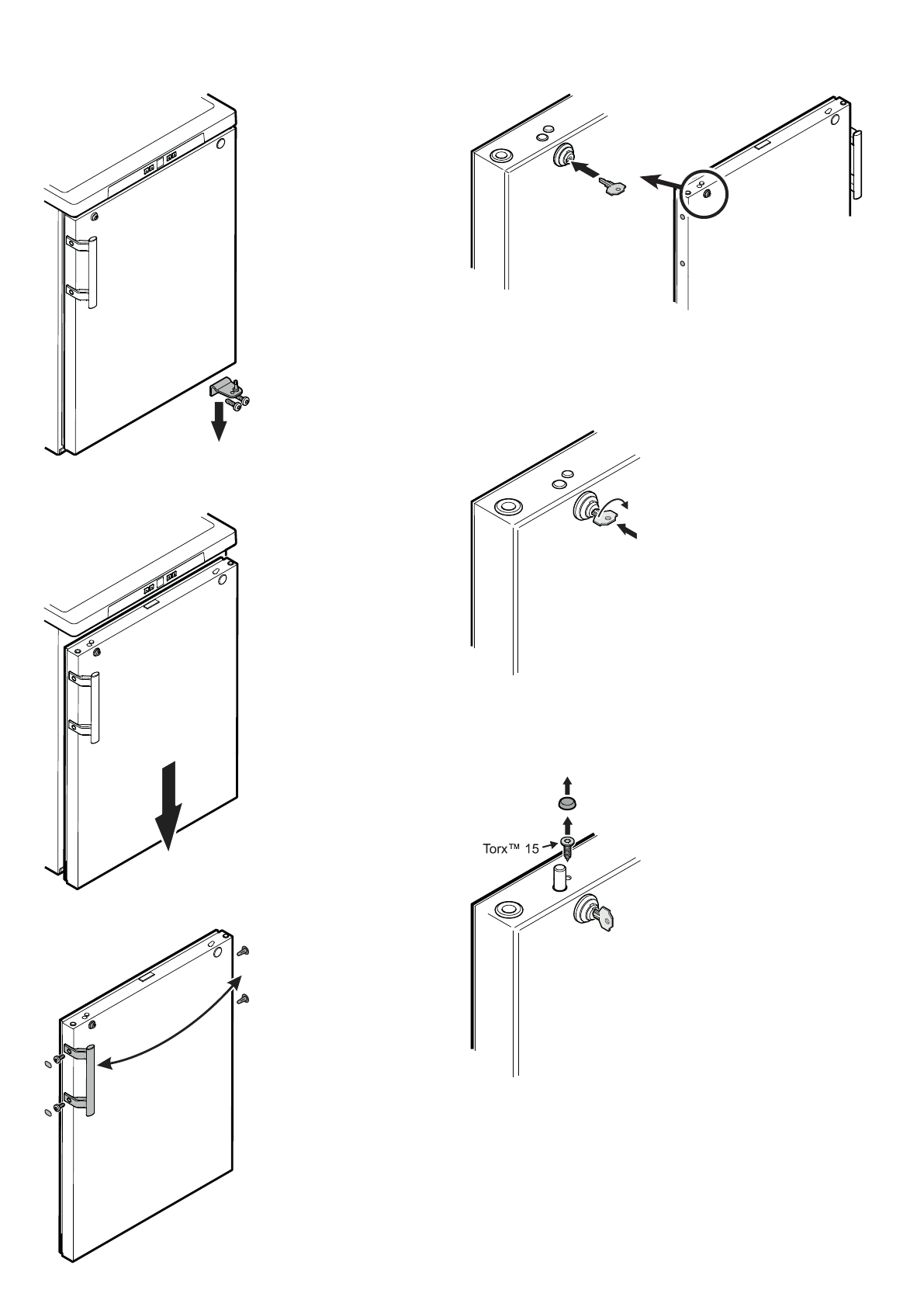 Torx™ 15