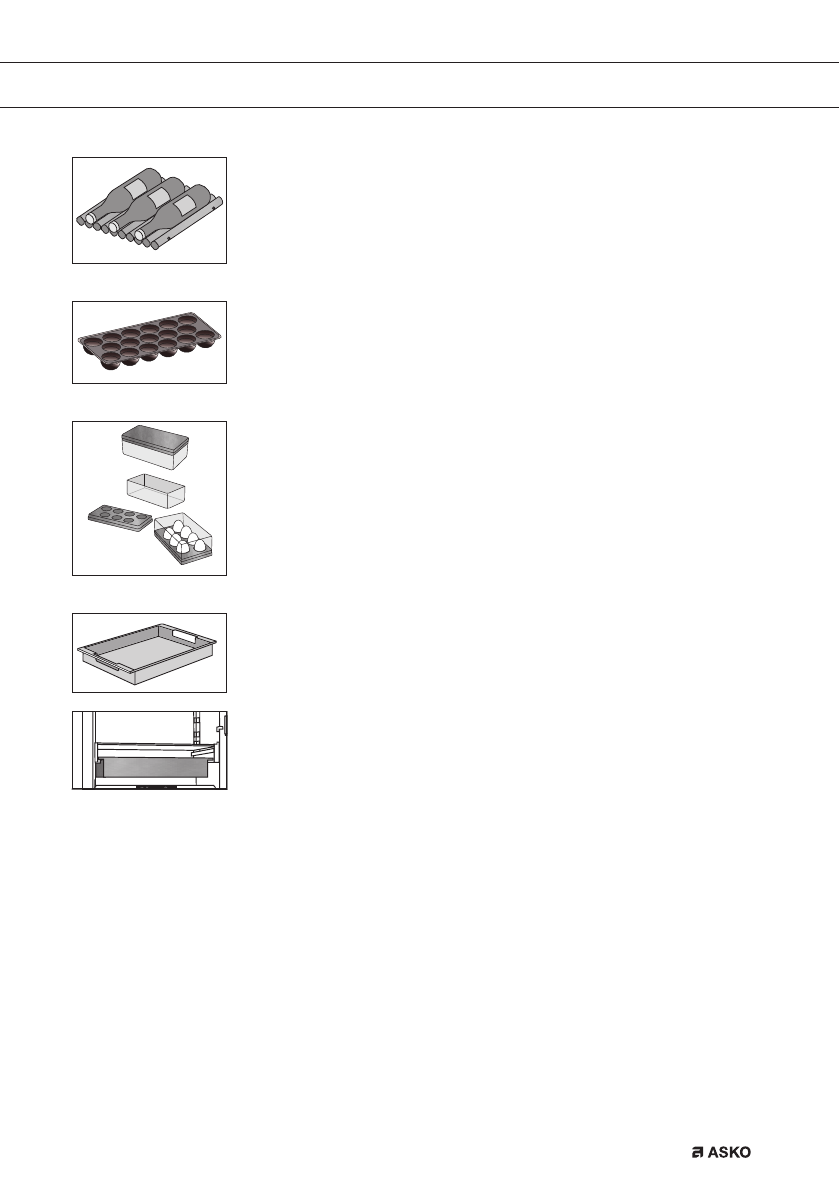 ASKO