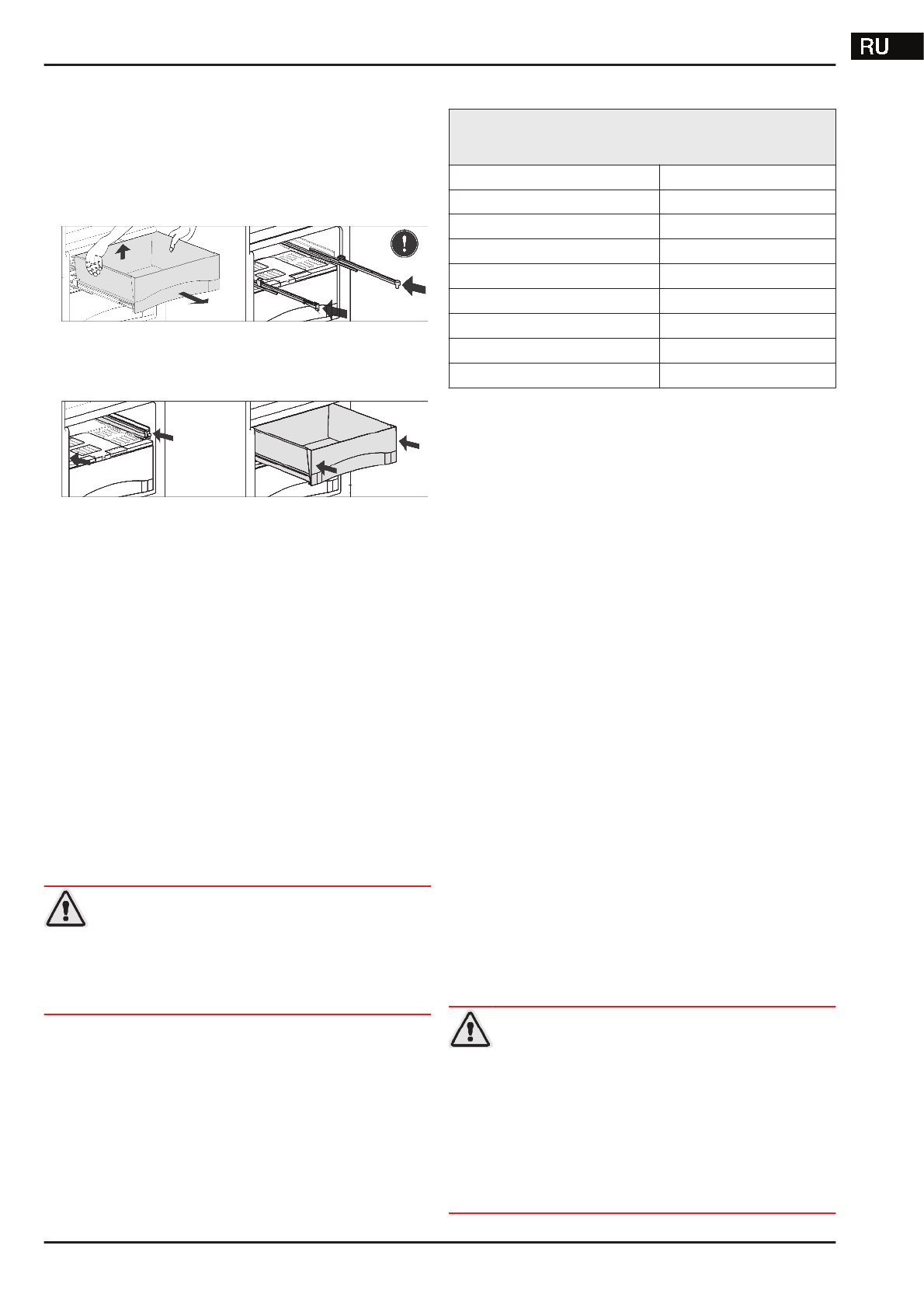 RU