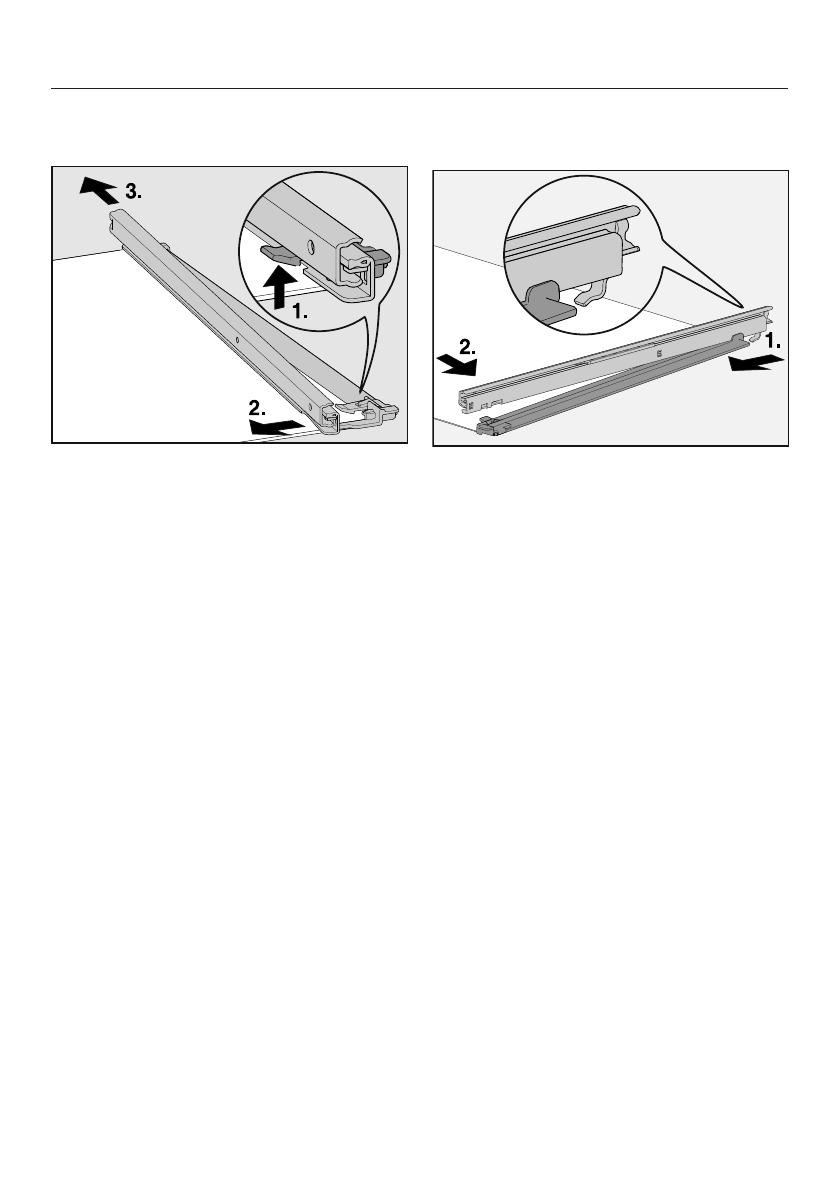 3.

1.

2.

2.

1.