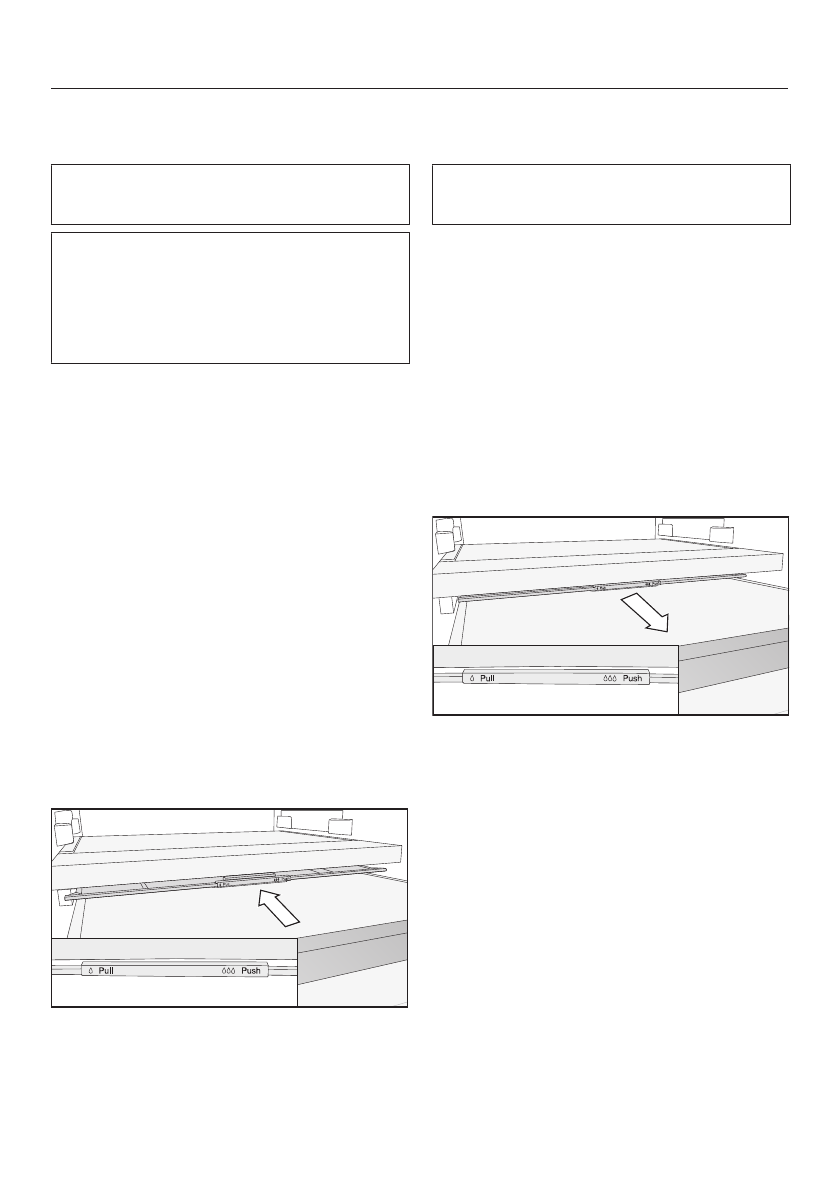 Pull

Push

Pull

Push