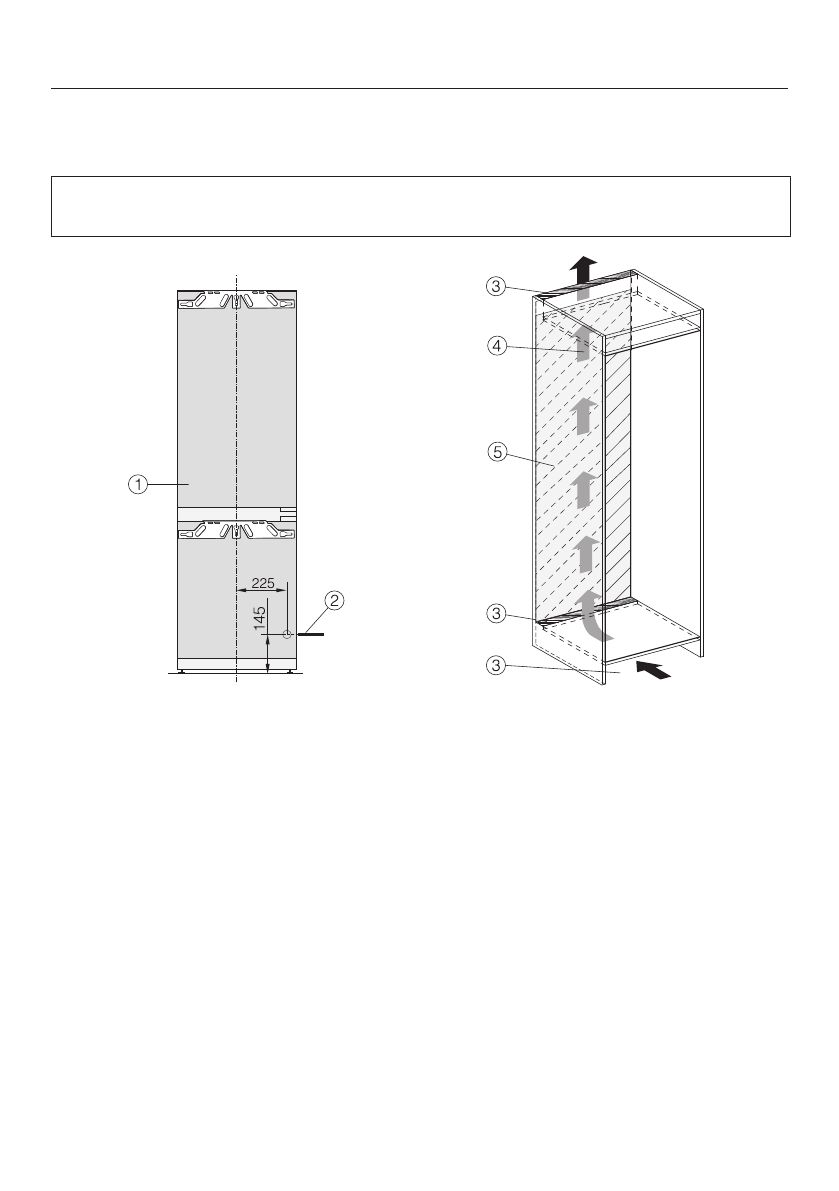 1

225

145

2

3

4

5

3

3