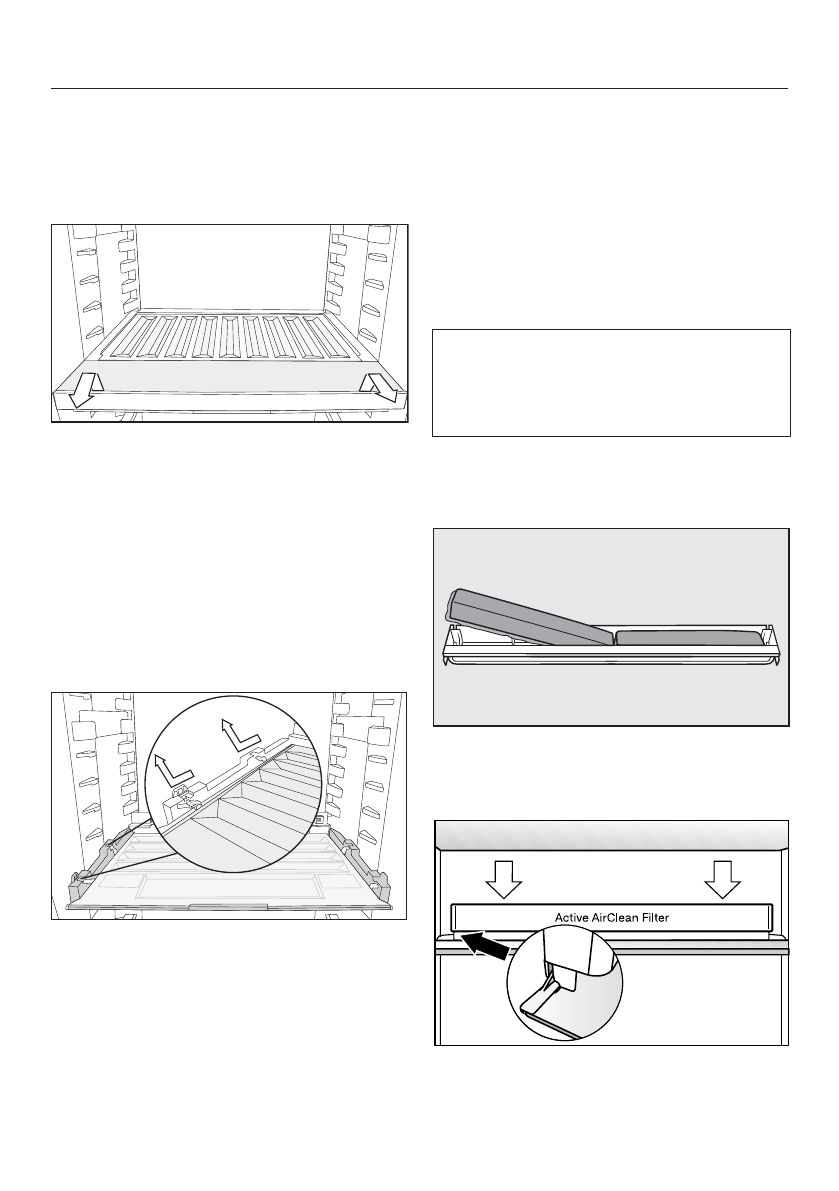 Active AirClean Filter