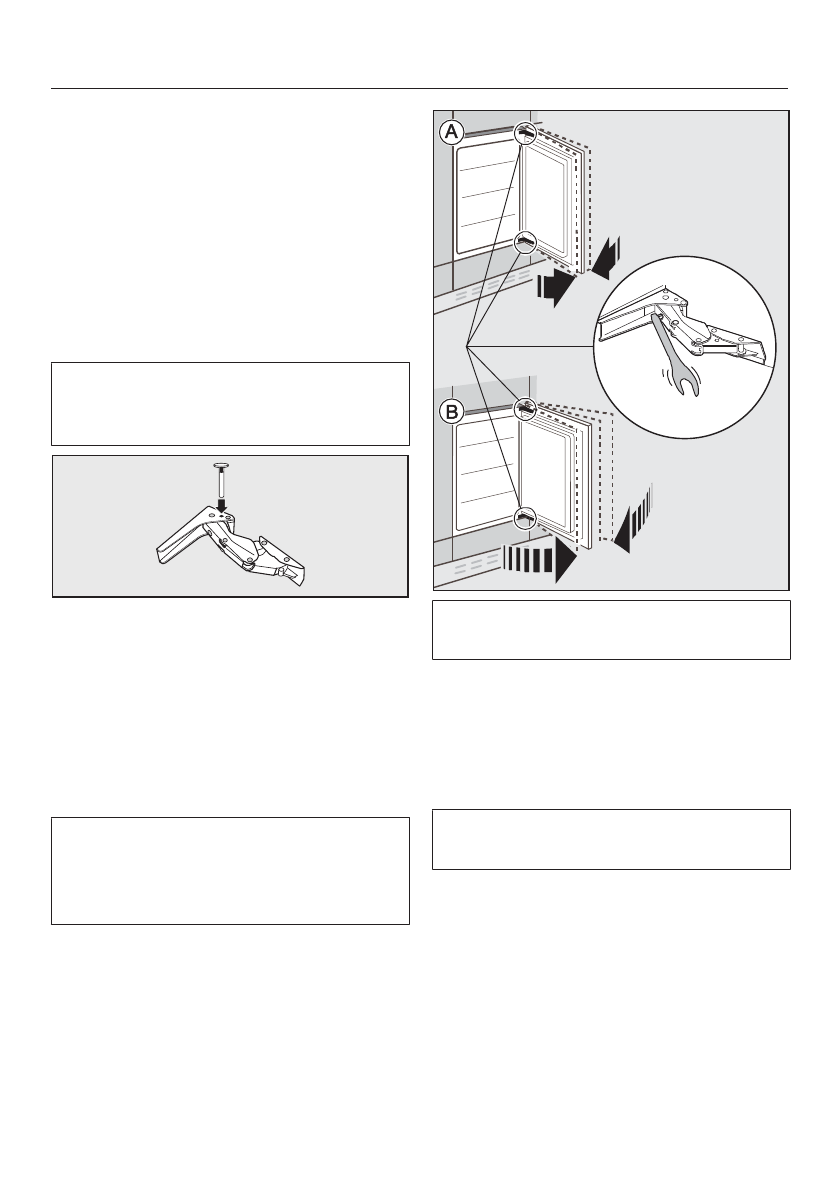 A

B