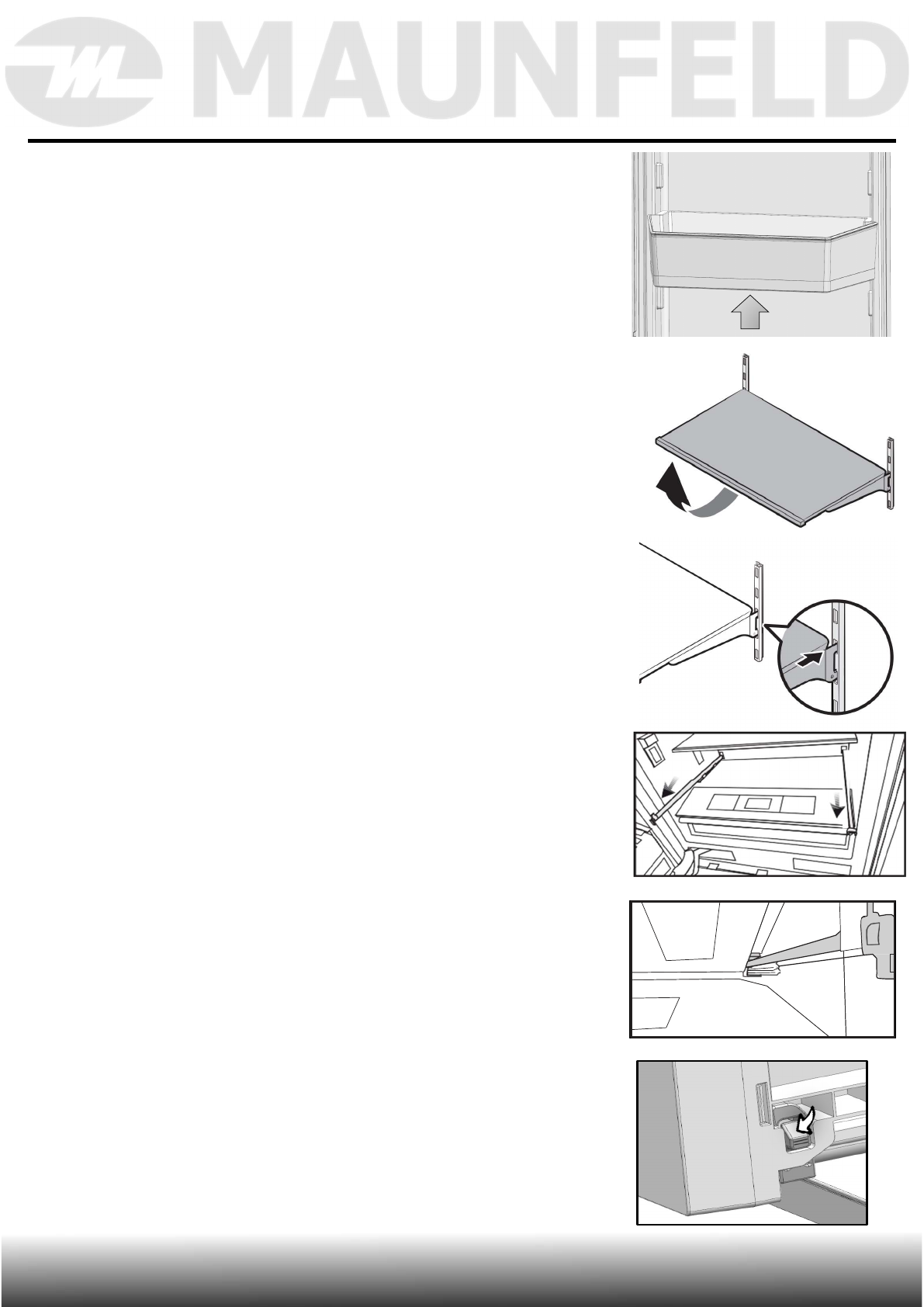 MAUNFELD