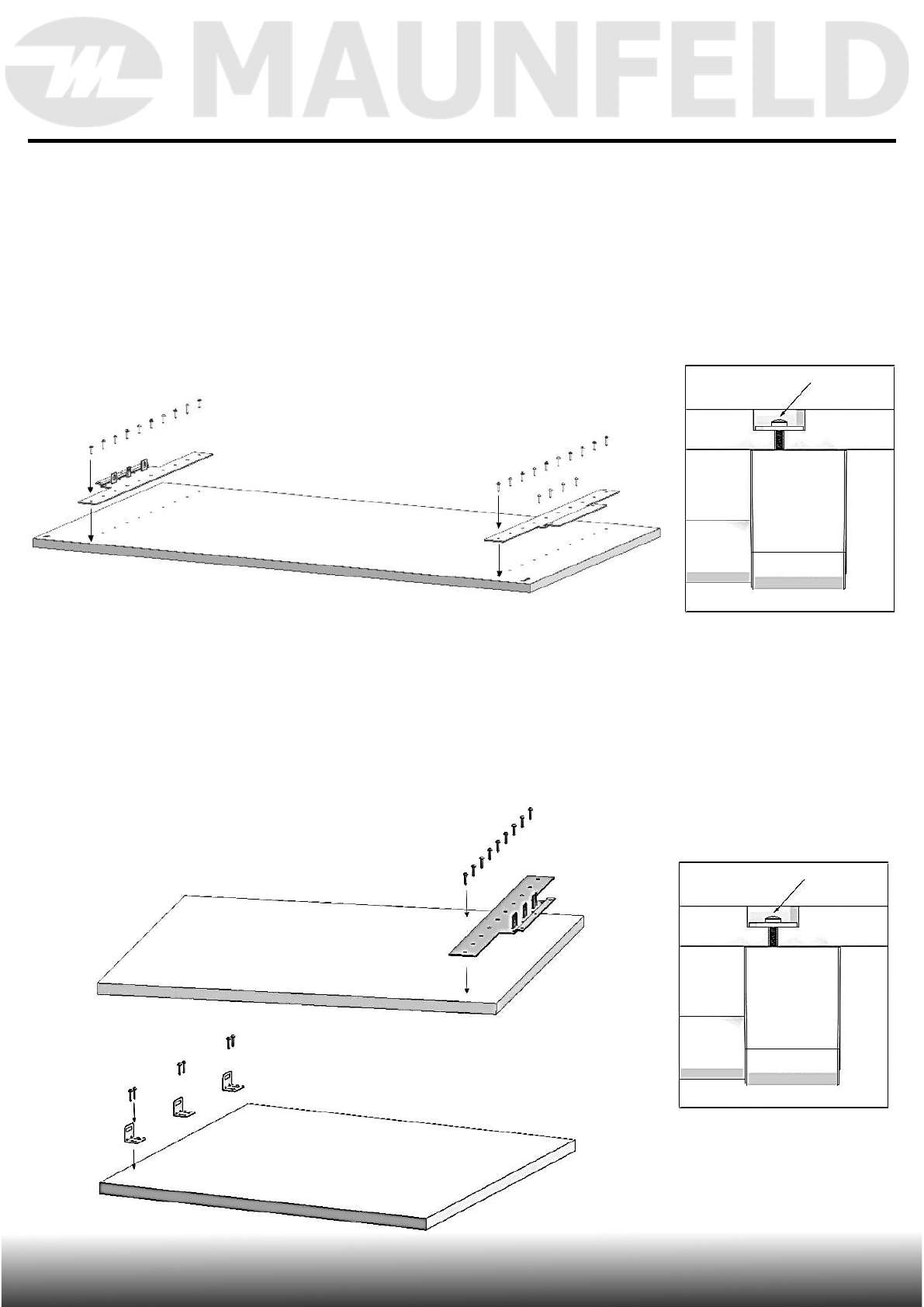 MAUNFELD