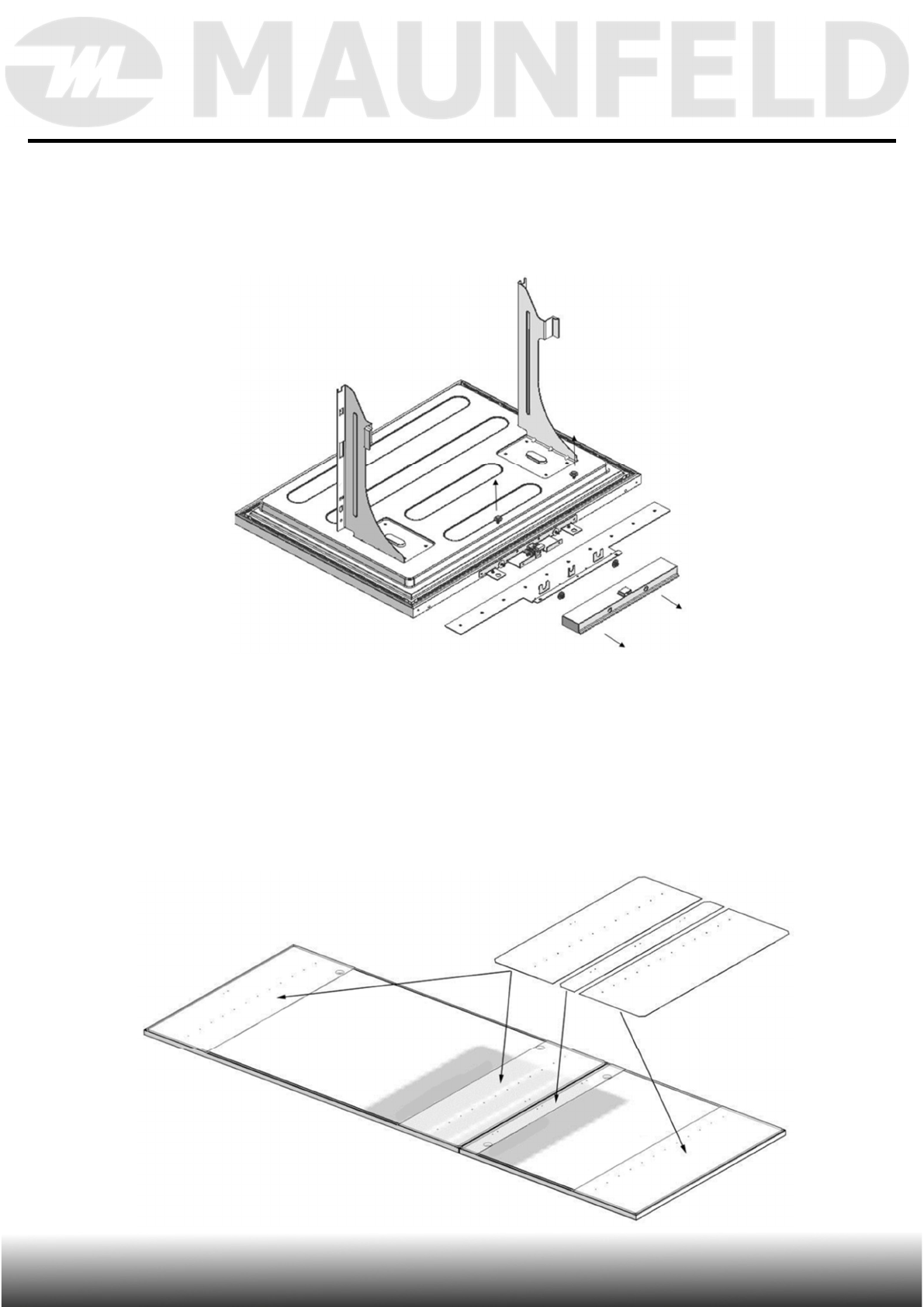 MAUNFELD