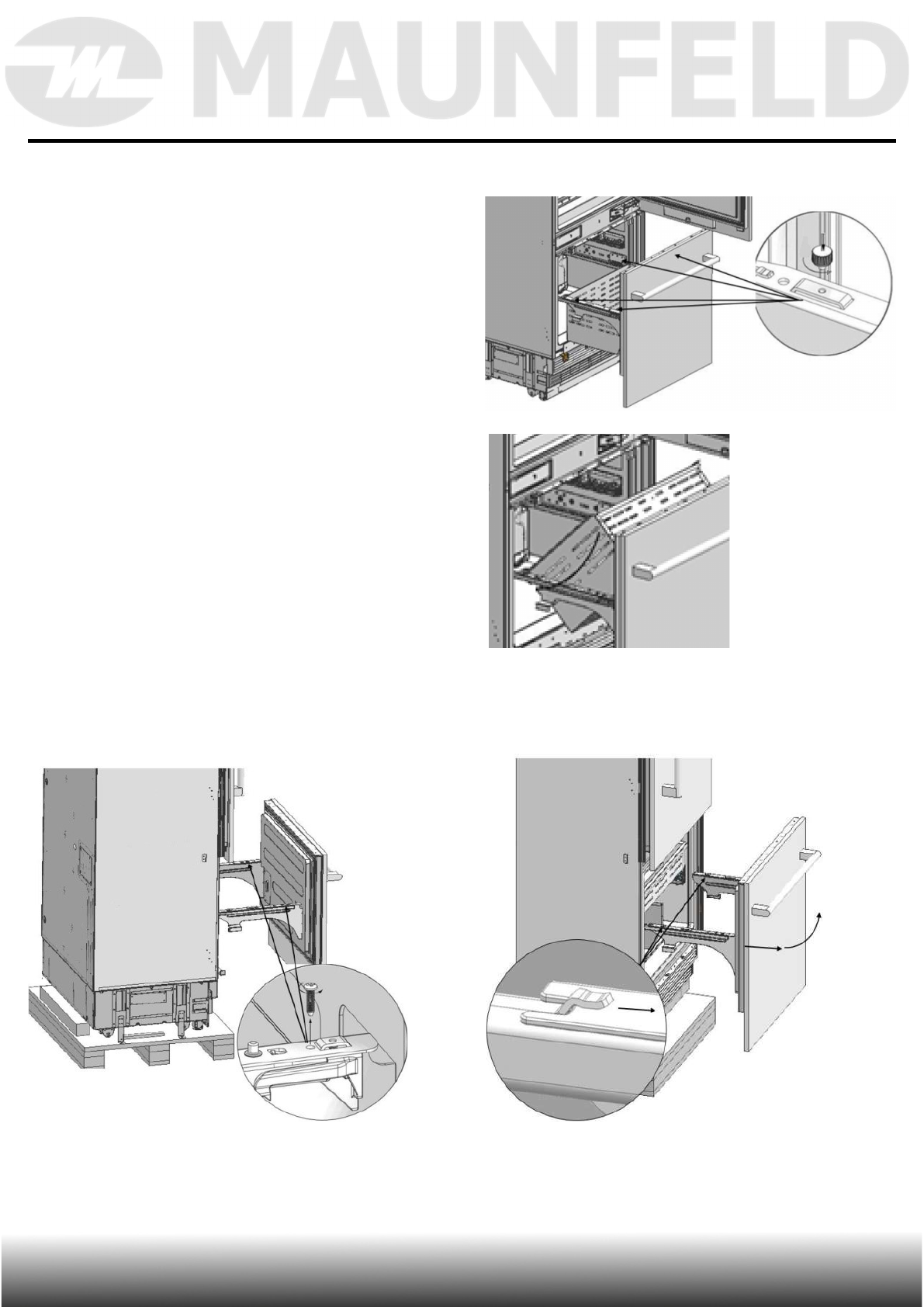 MAUNFELD