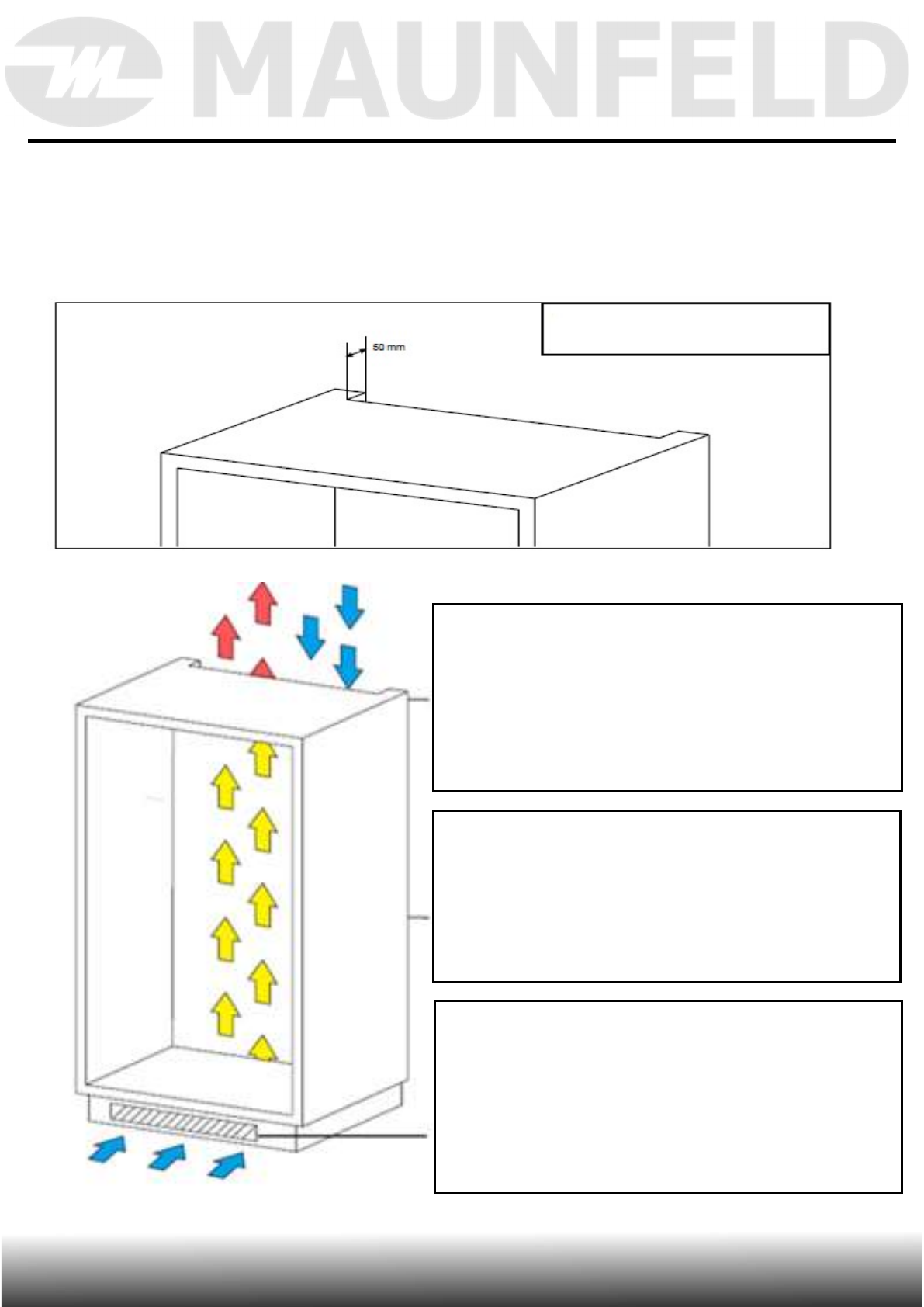 MAUNFELD

50 mm