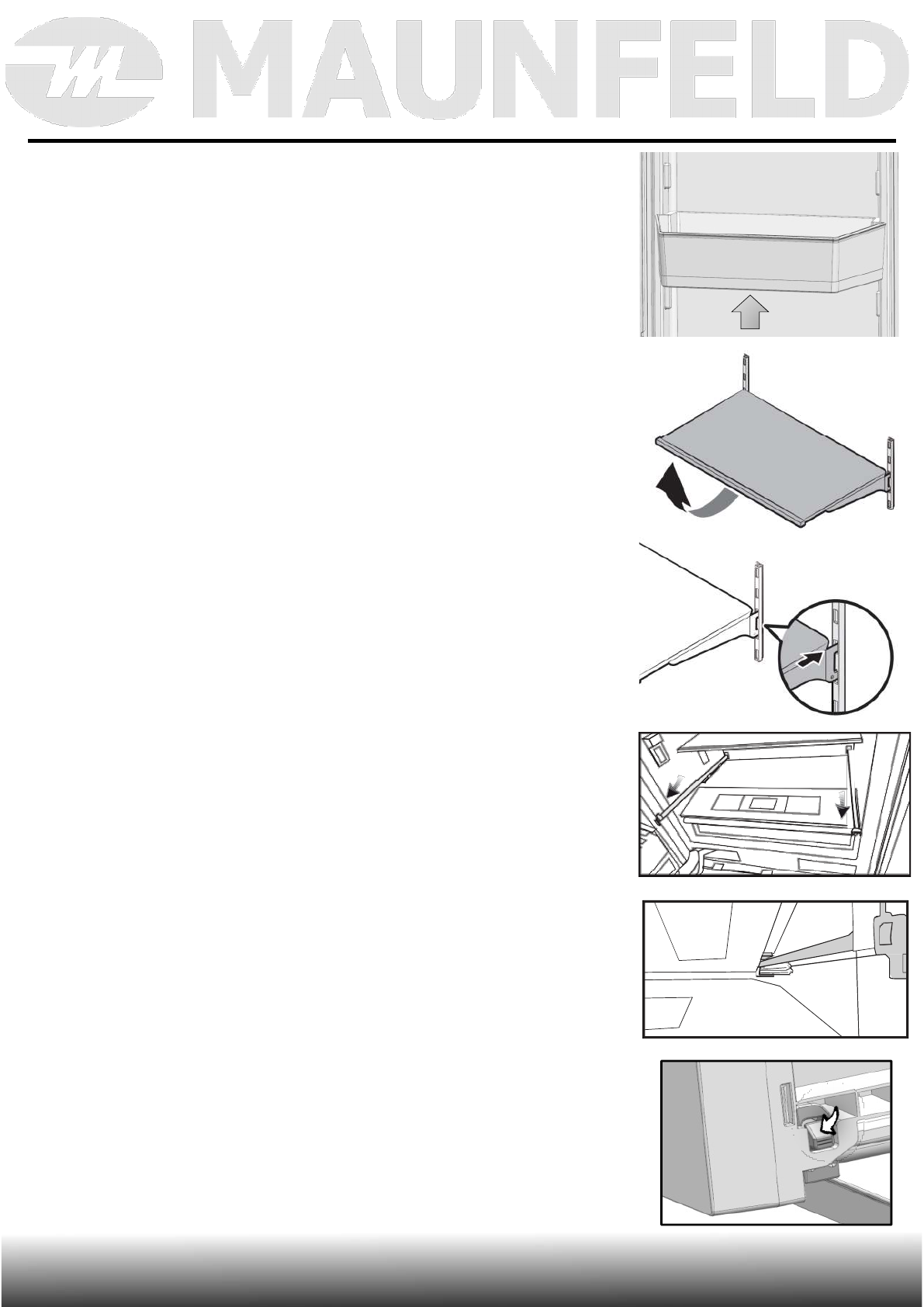 MAUNFELD