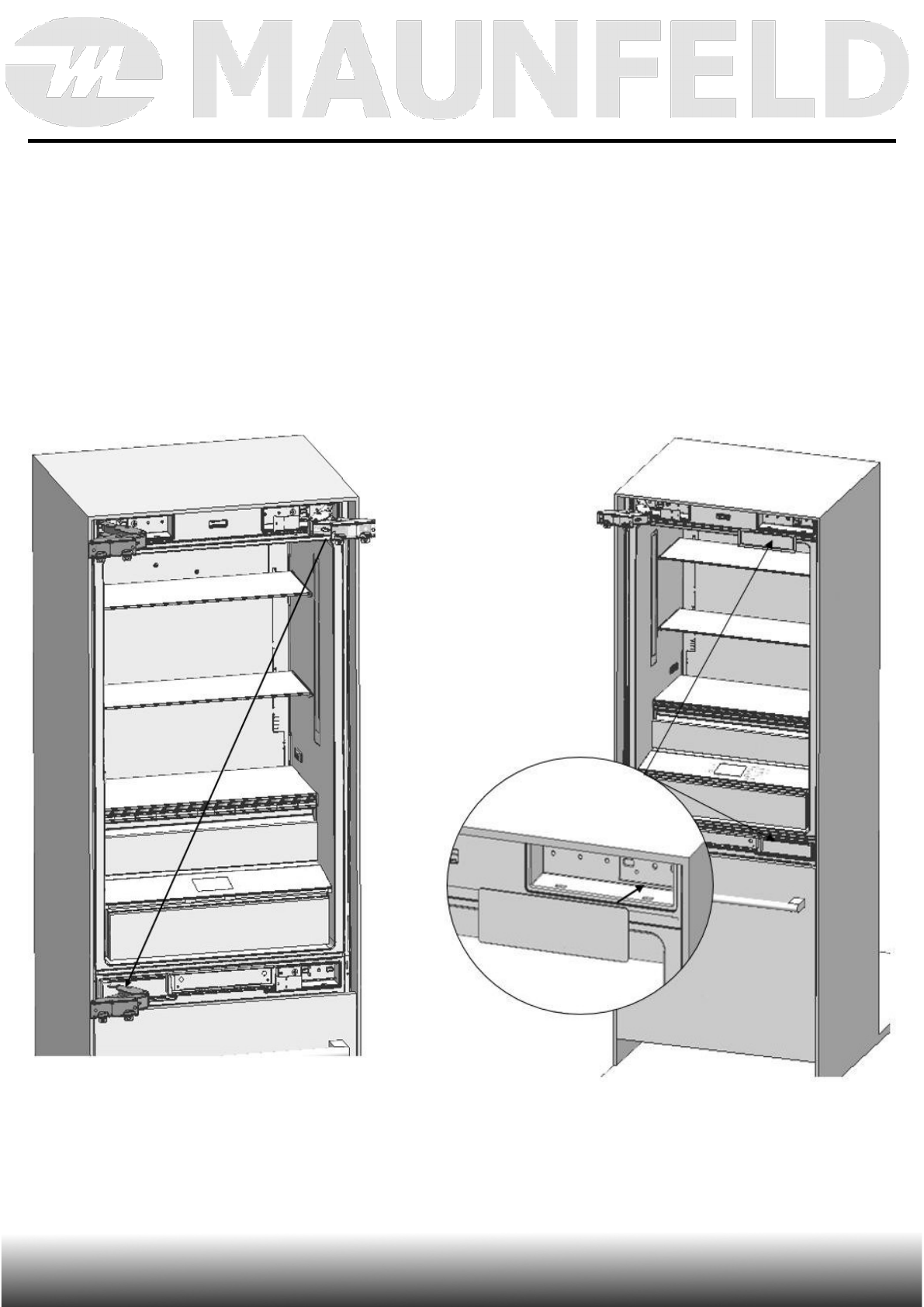 MAUNFELD