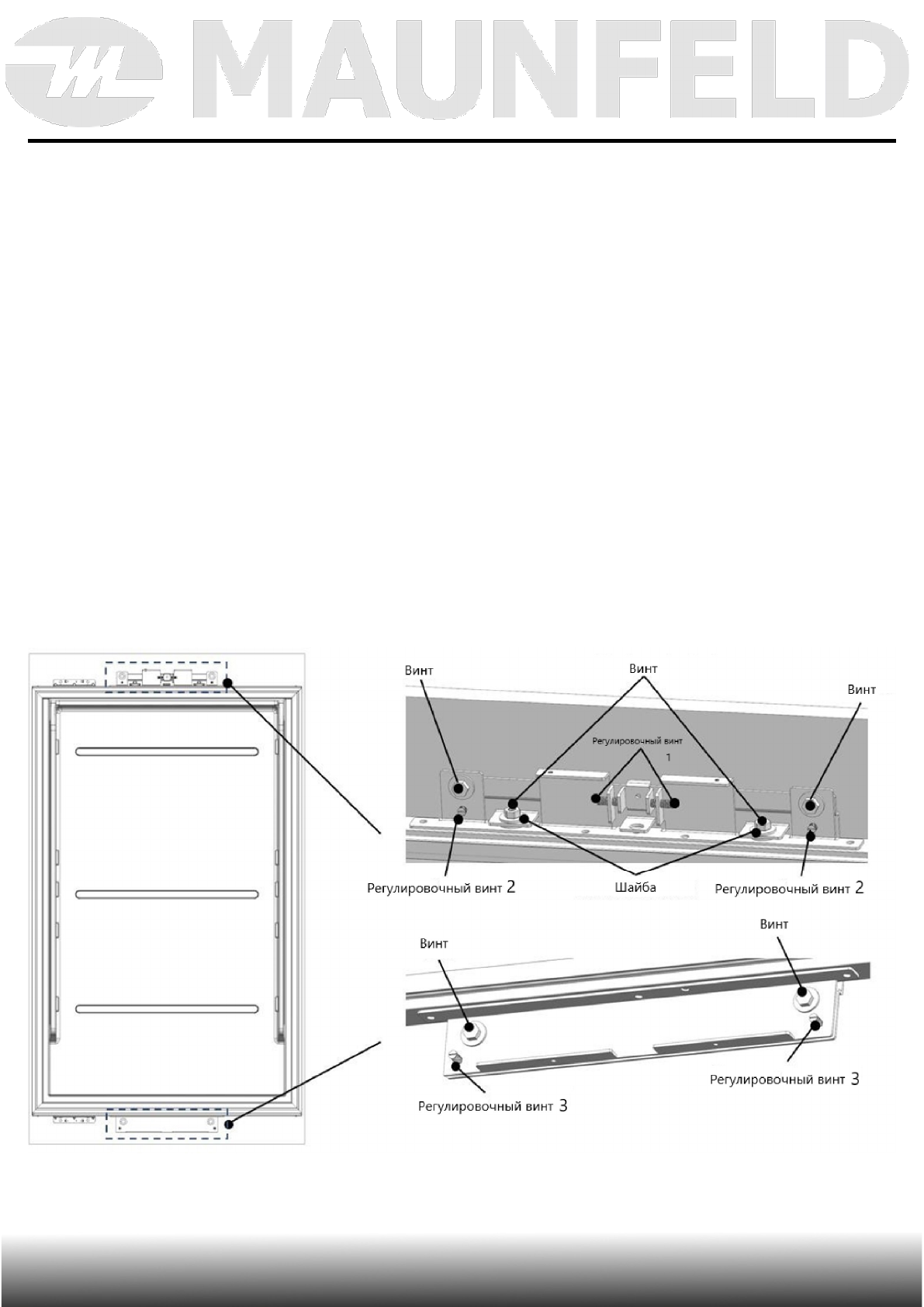 MAUNFELD

Винт

Винт

Винт

Регулировочный винт

1

Регулировочный винт 2

Шайба

Регулировочный винт 2

Винт

Винт

Регулировочный винт 3

Регулировочный винт 3