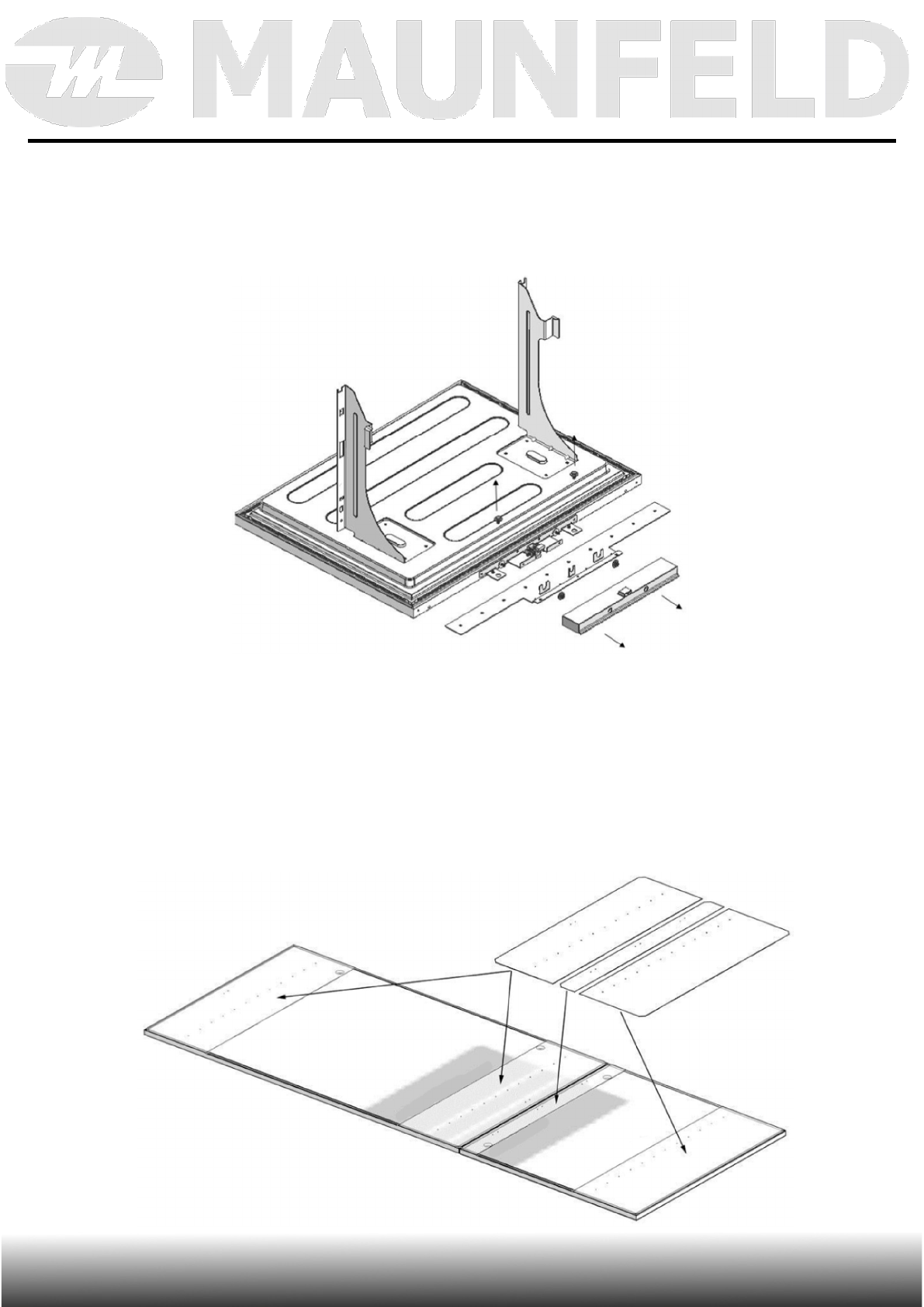 MAUNFELD