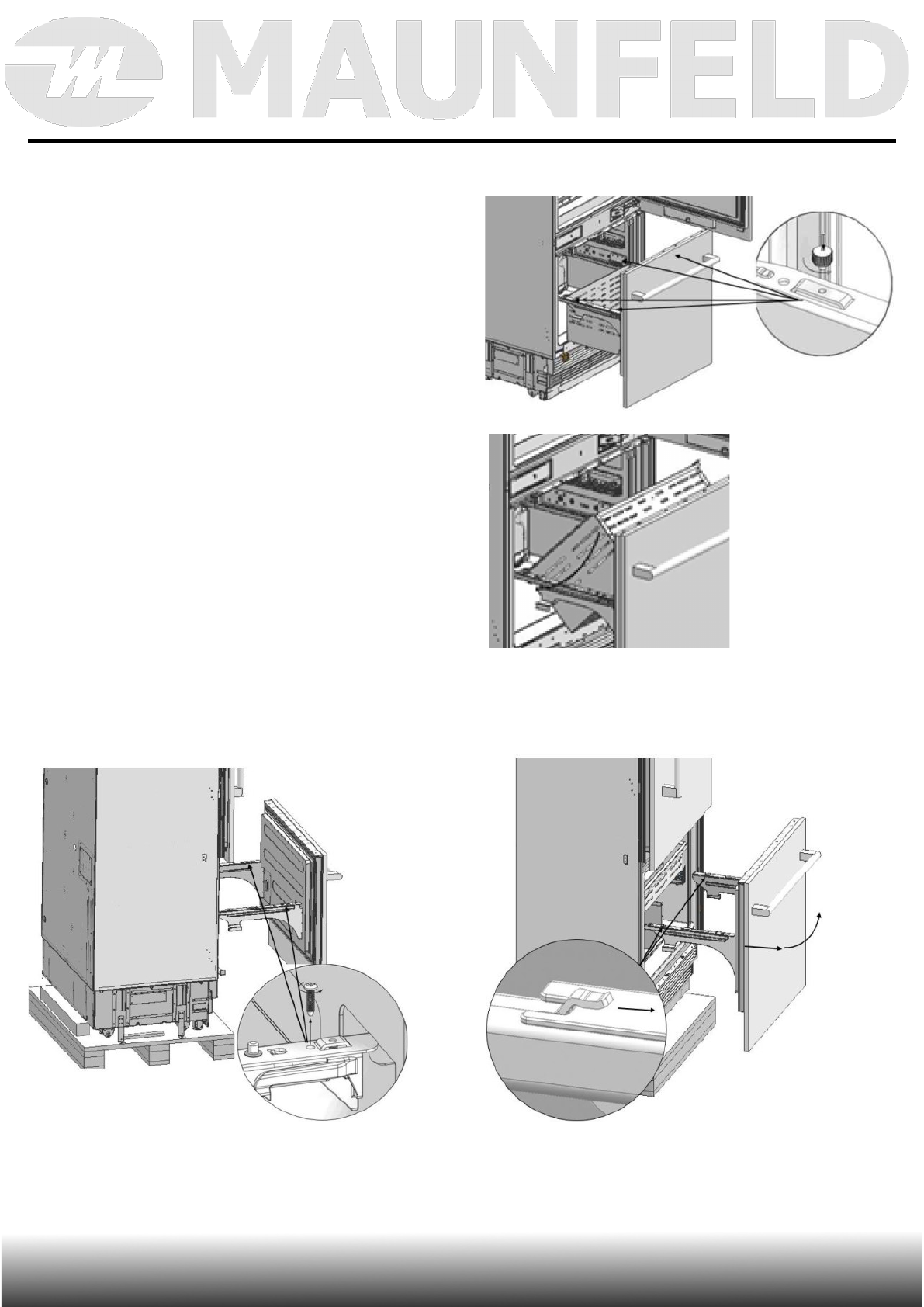 MAUNFELD