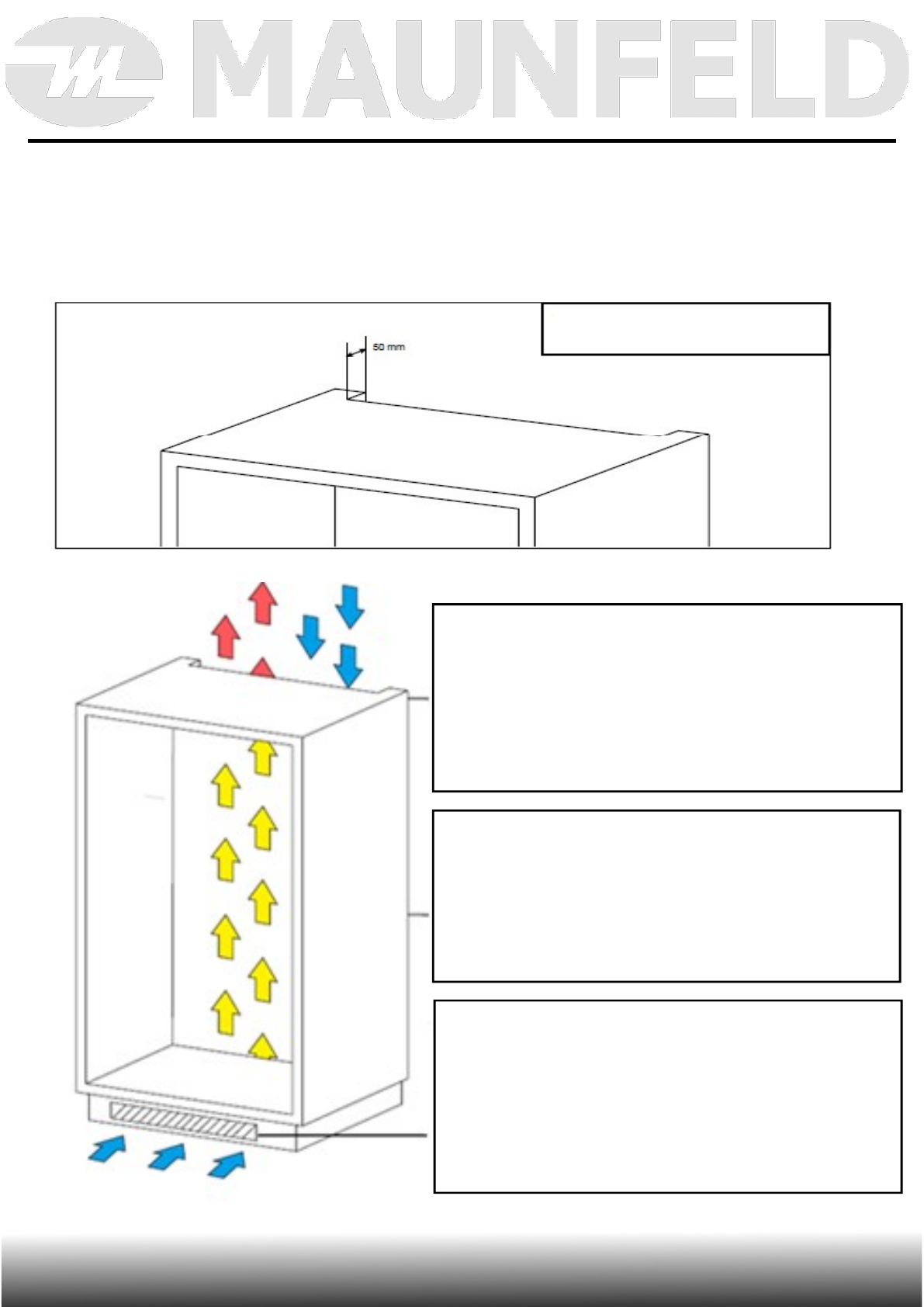 MAUNFELD

50 mm