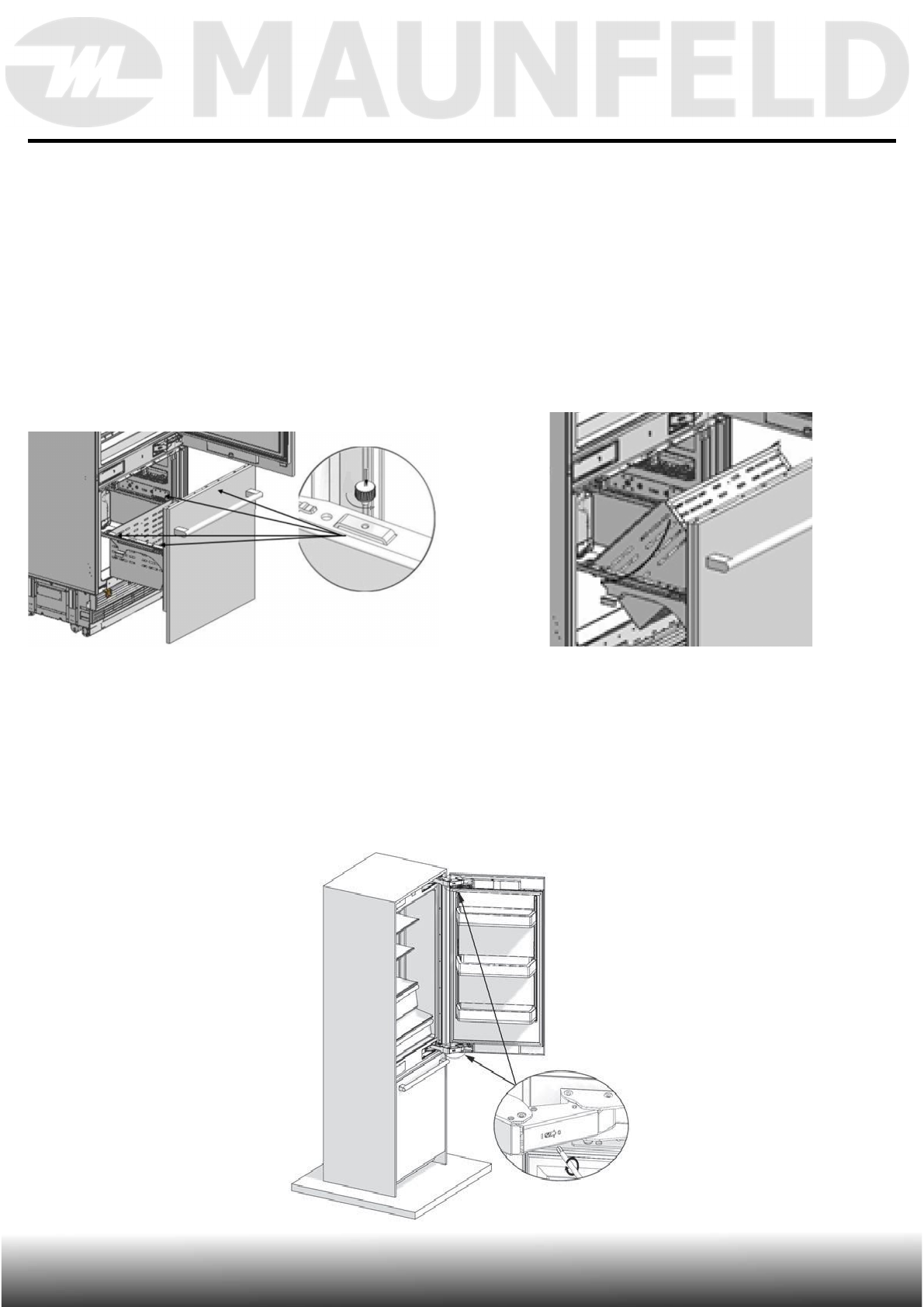 MAUNFELD