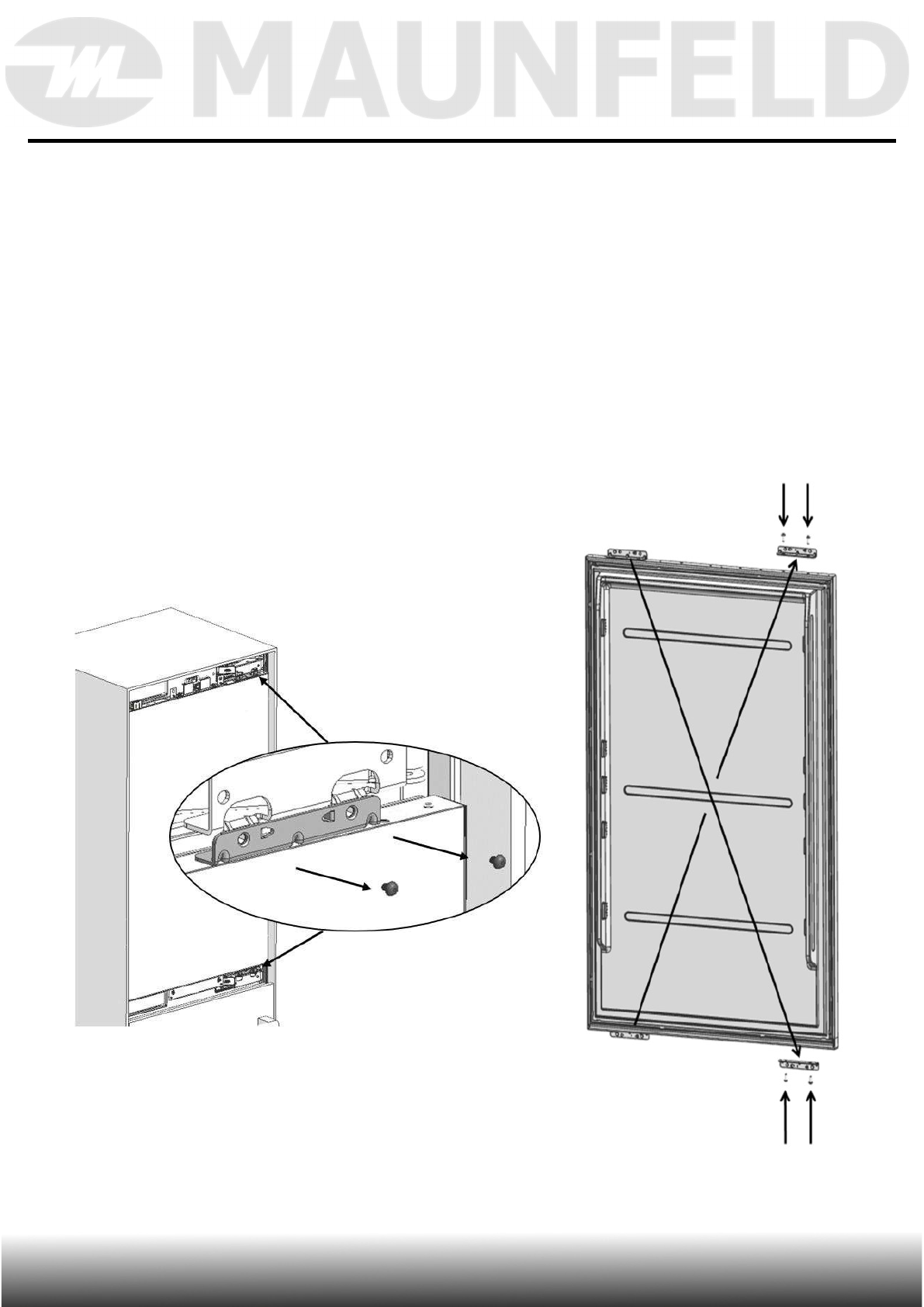 MAUNFELD