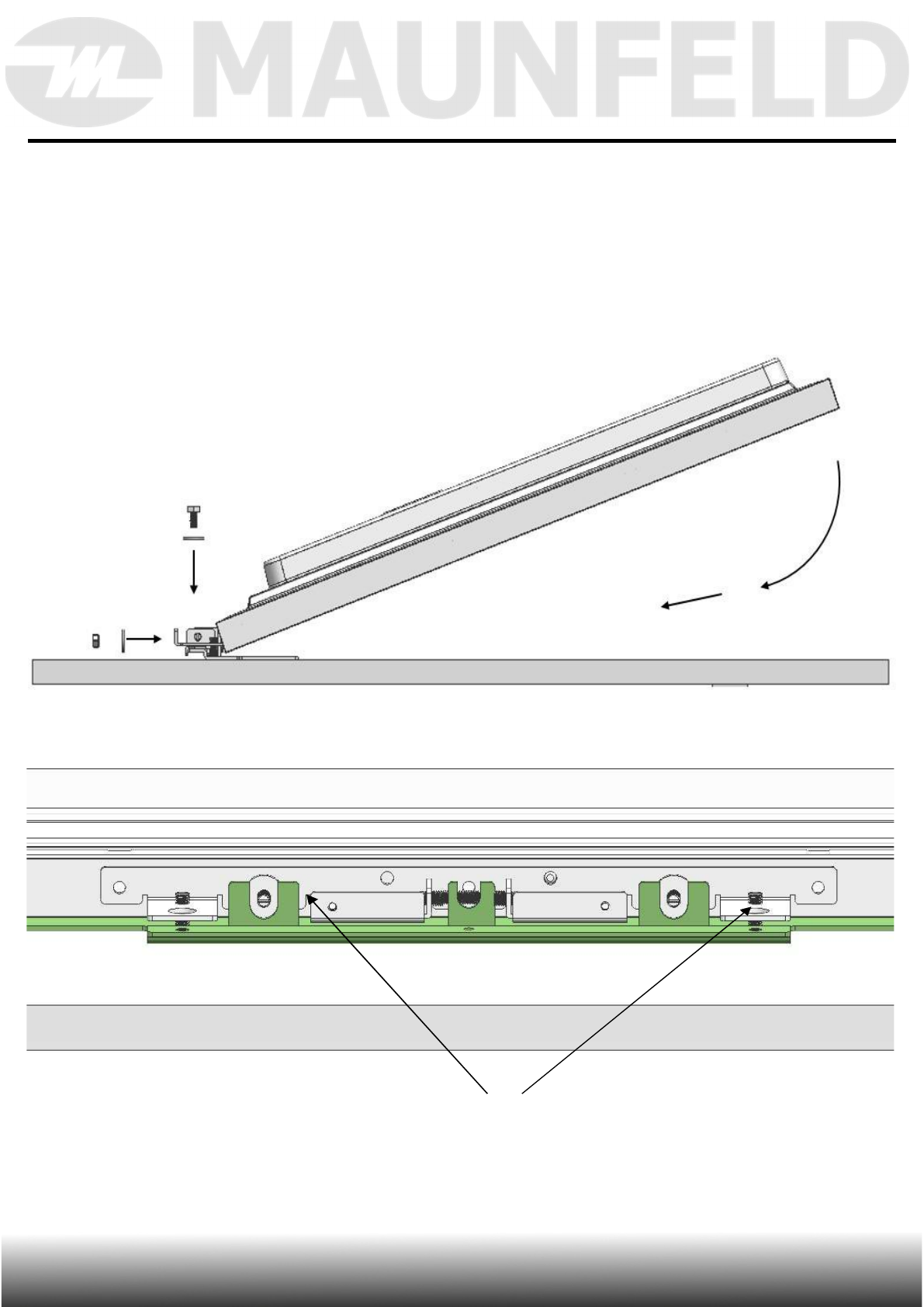 MAUNFELD