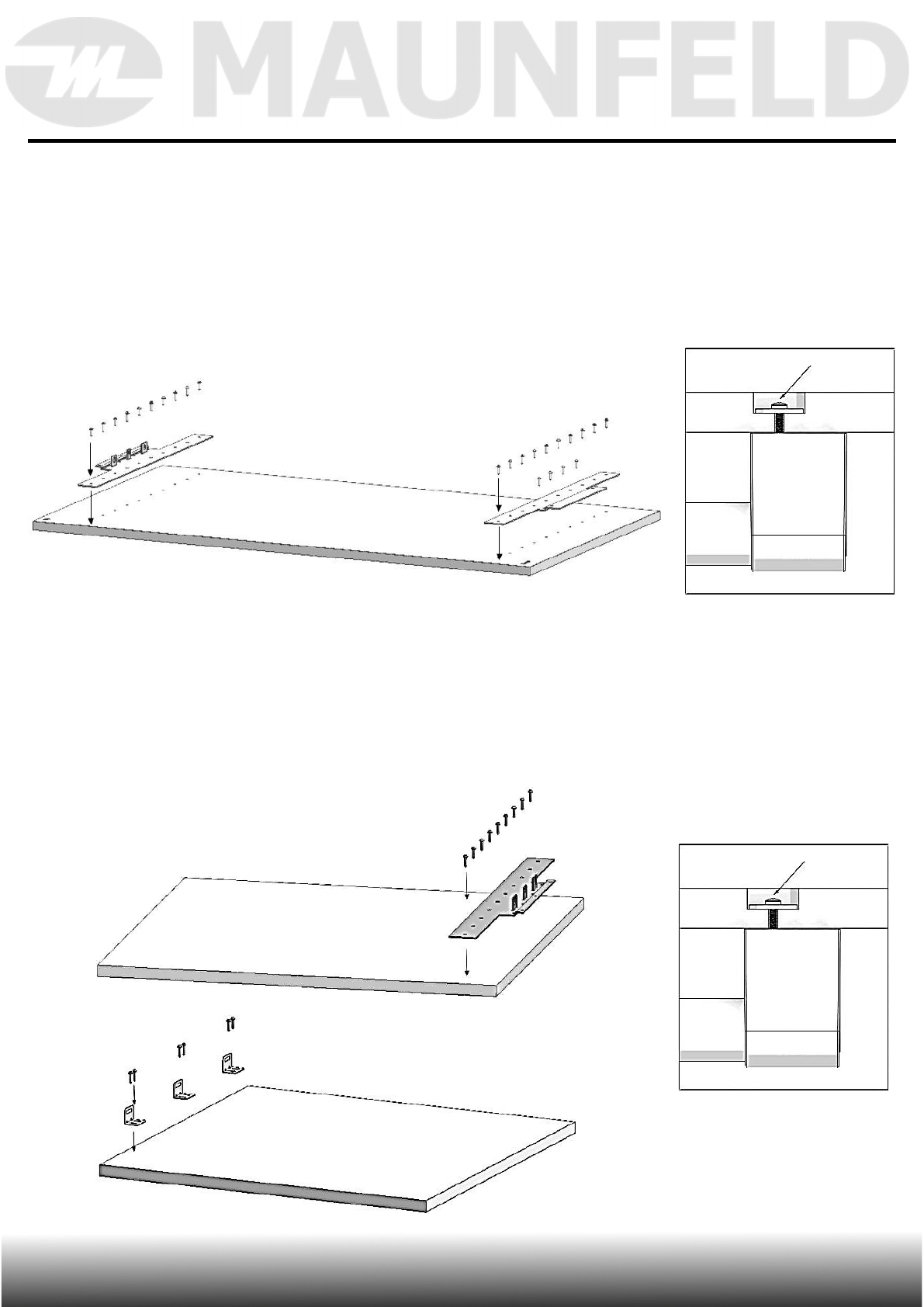 MAUNFELD