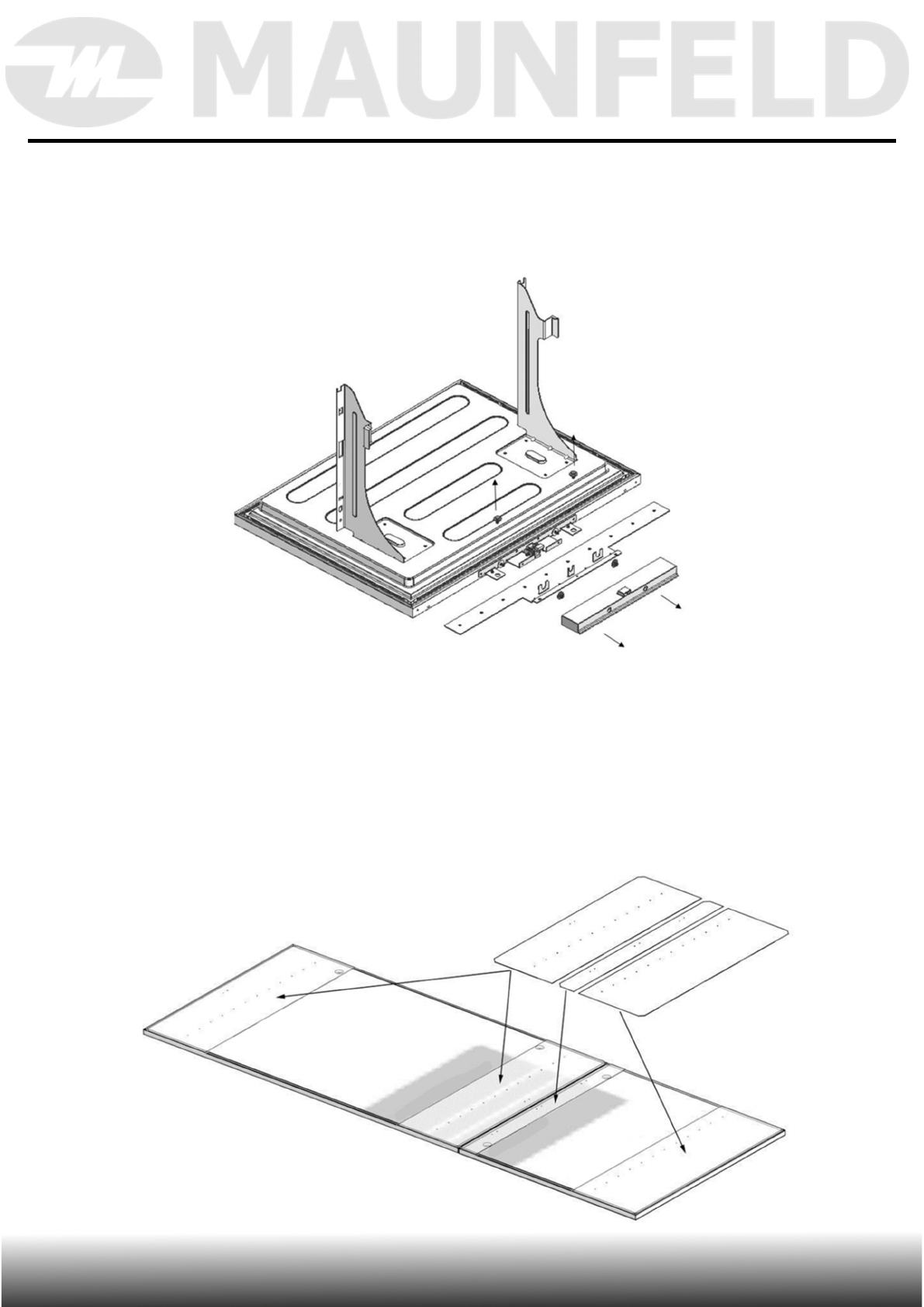 MAUNFELD