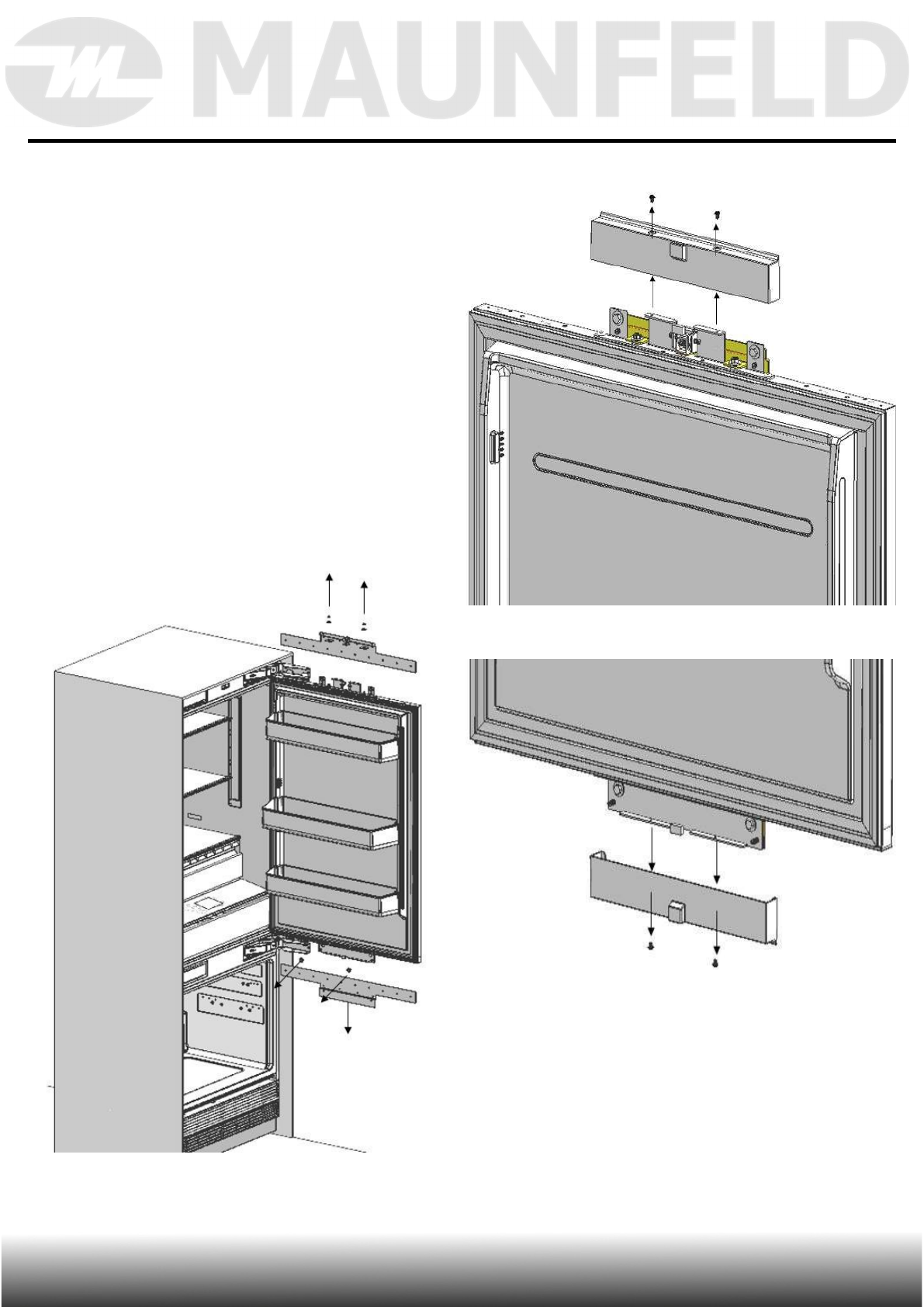 MAUNFELD