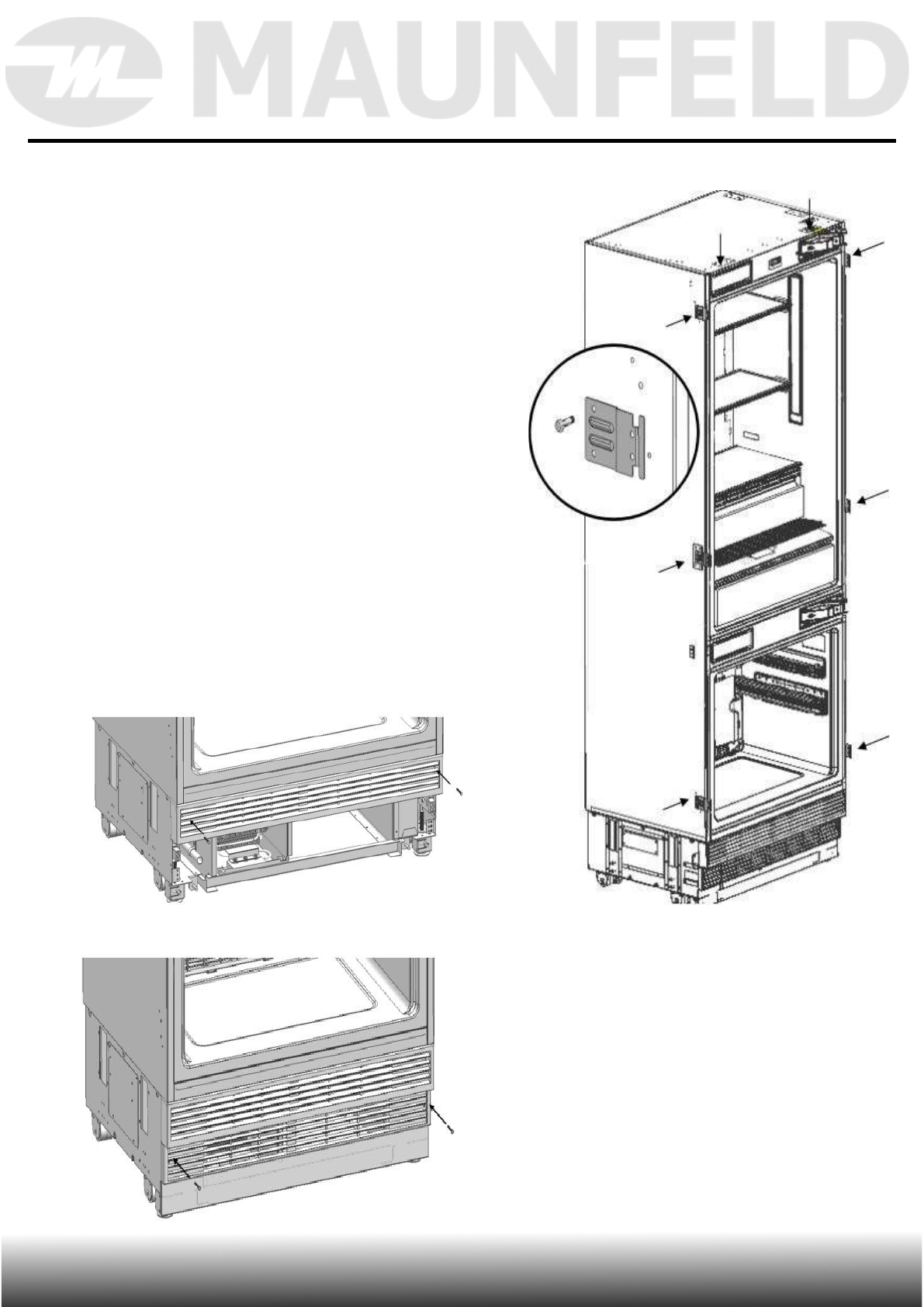 MAUNFELD