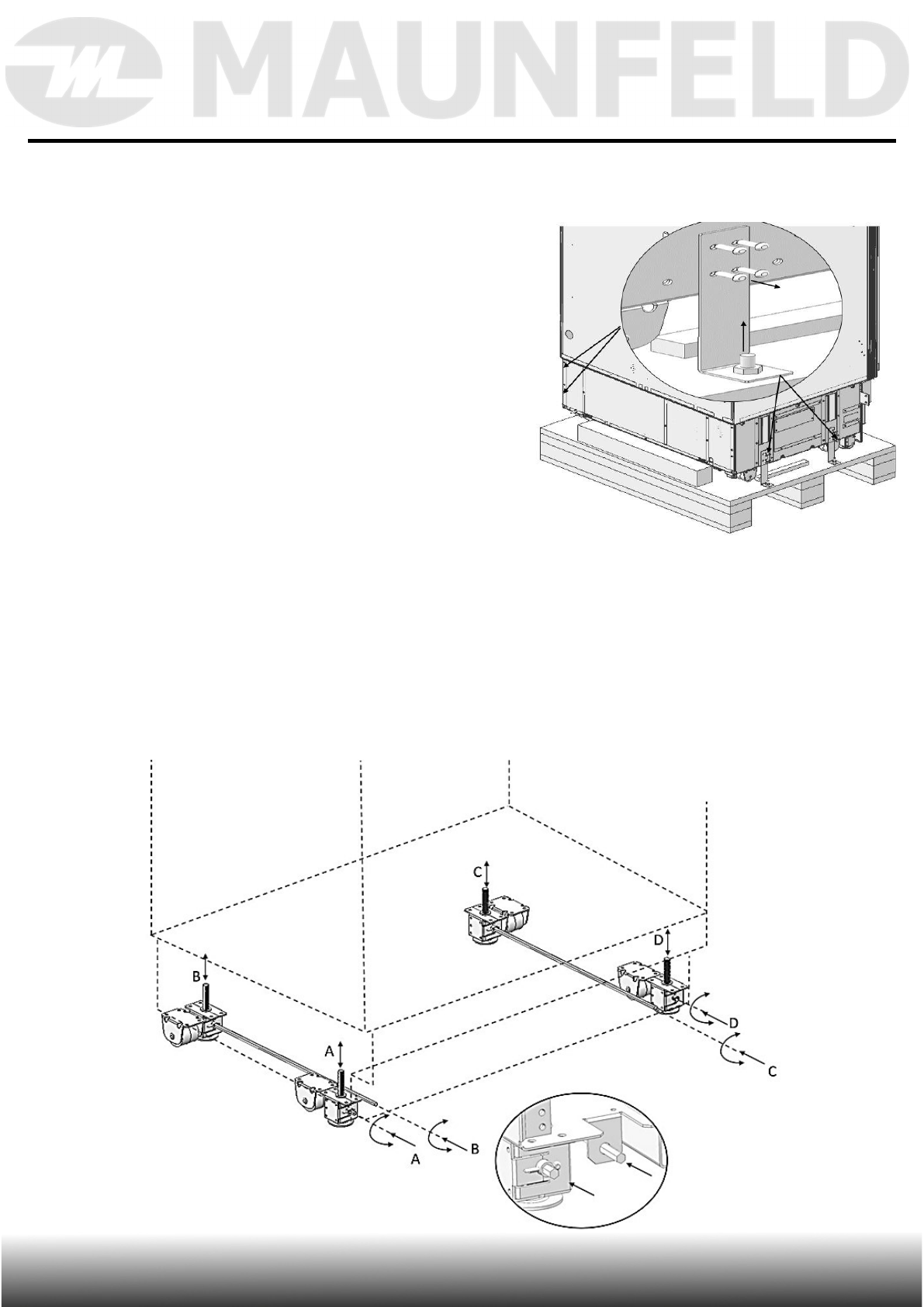 MAUNFELD

C

D

B

A

D

C

A

B