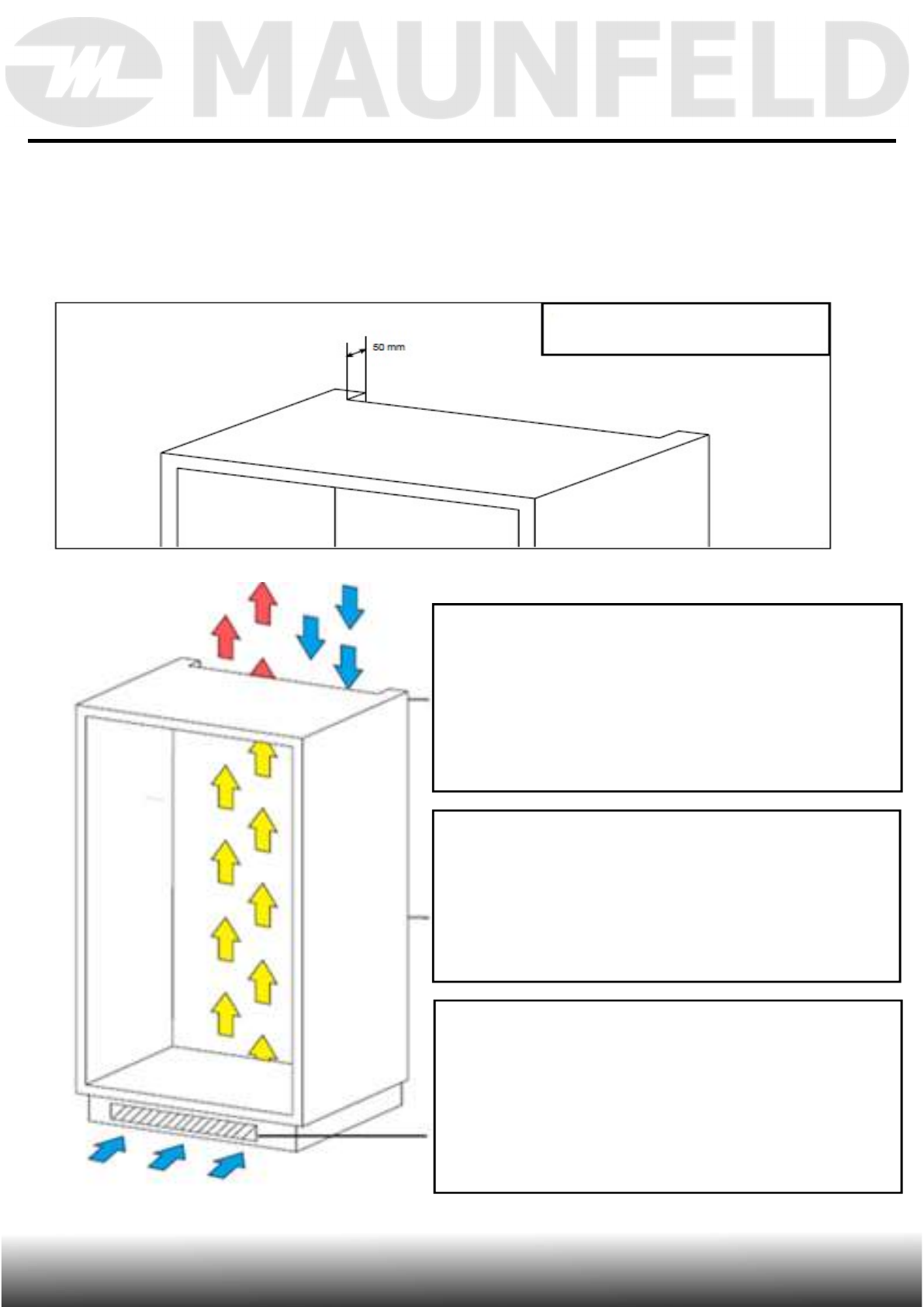 MAUNFELD

50 mm