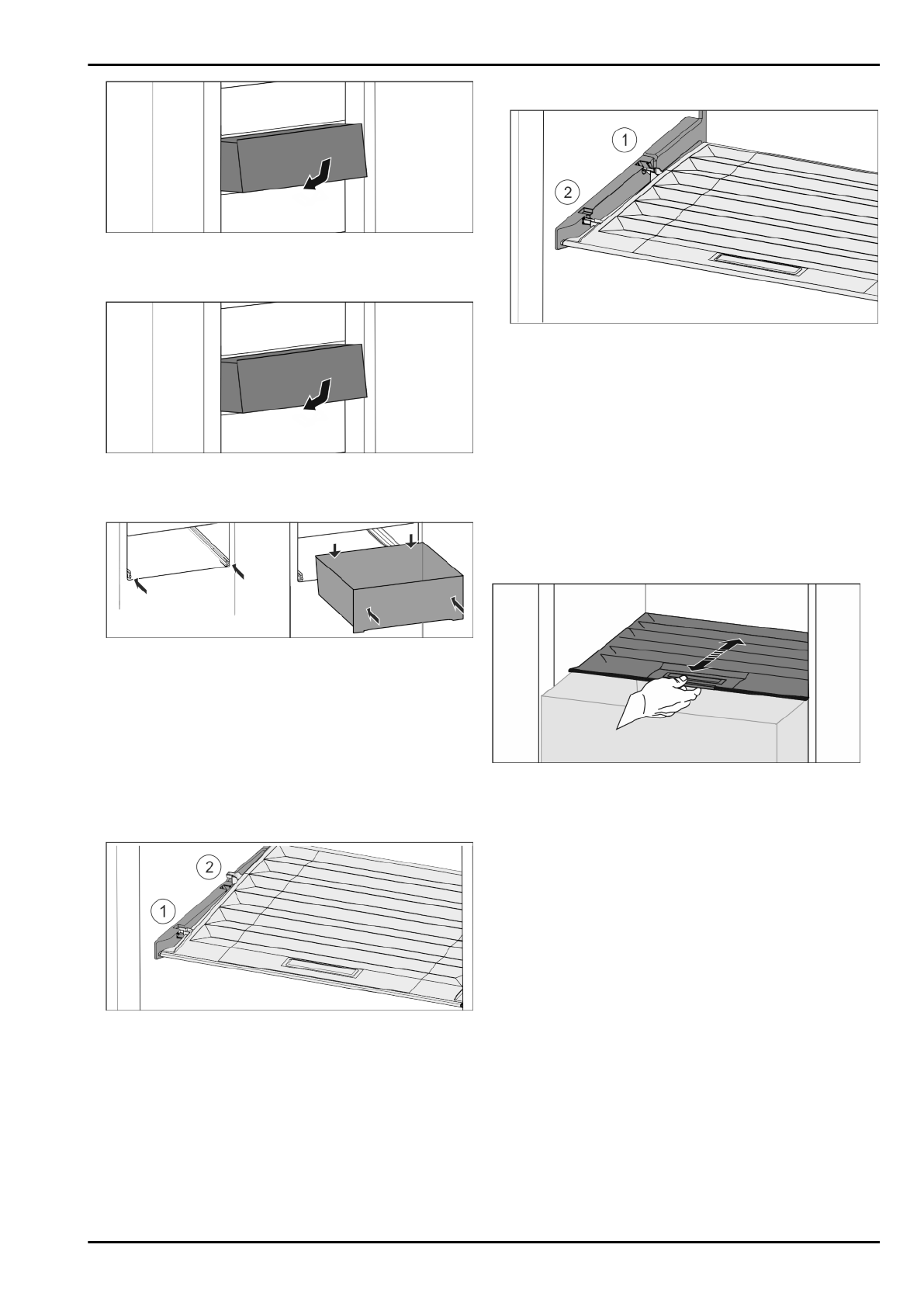 1

2

2

1