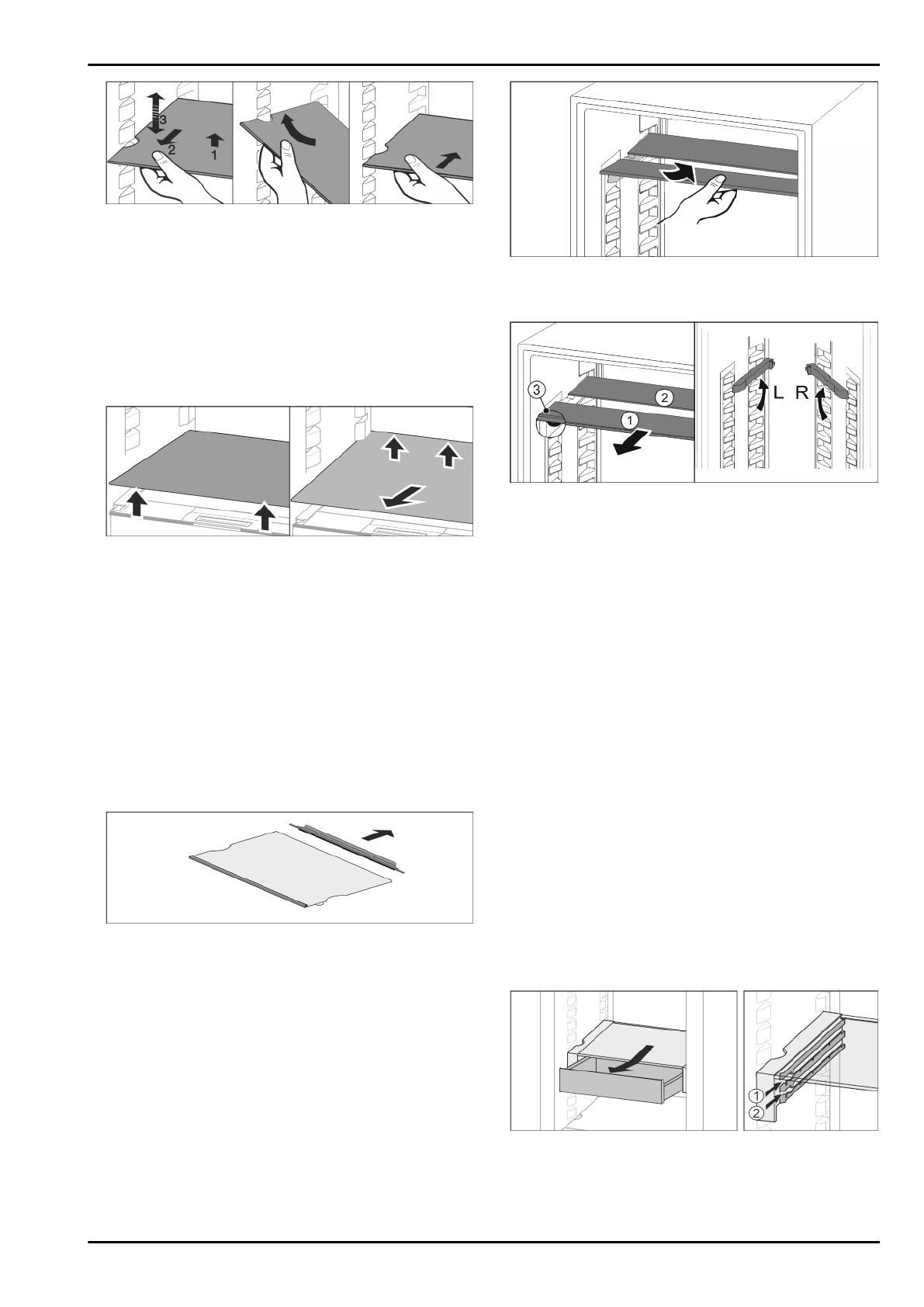 3
2
1

3
2
1
L R

1
2