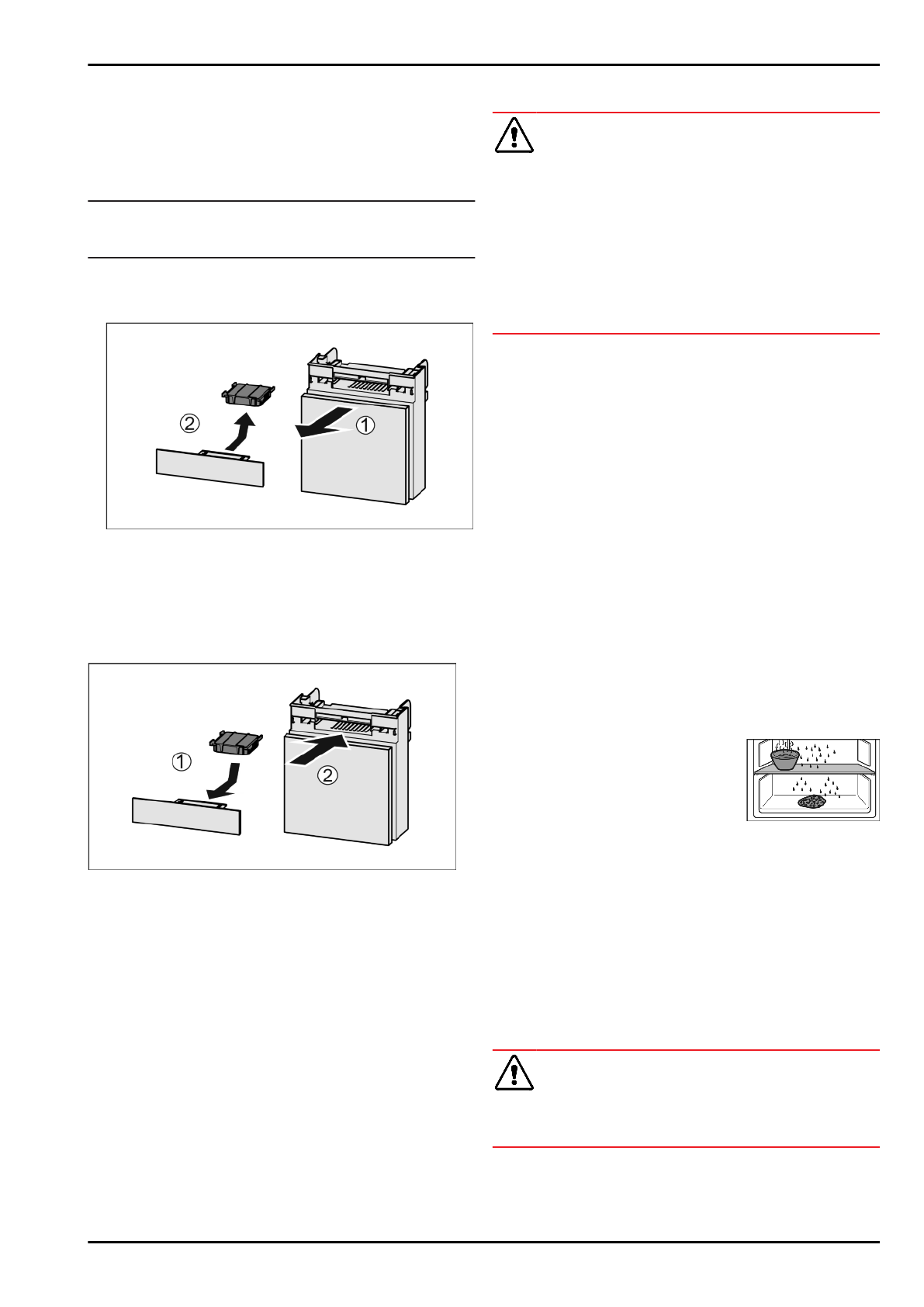 ②
①

①
②