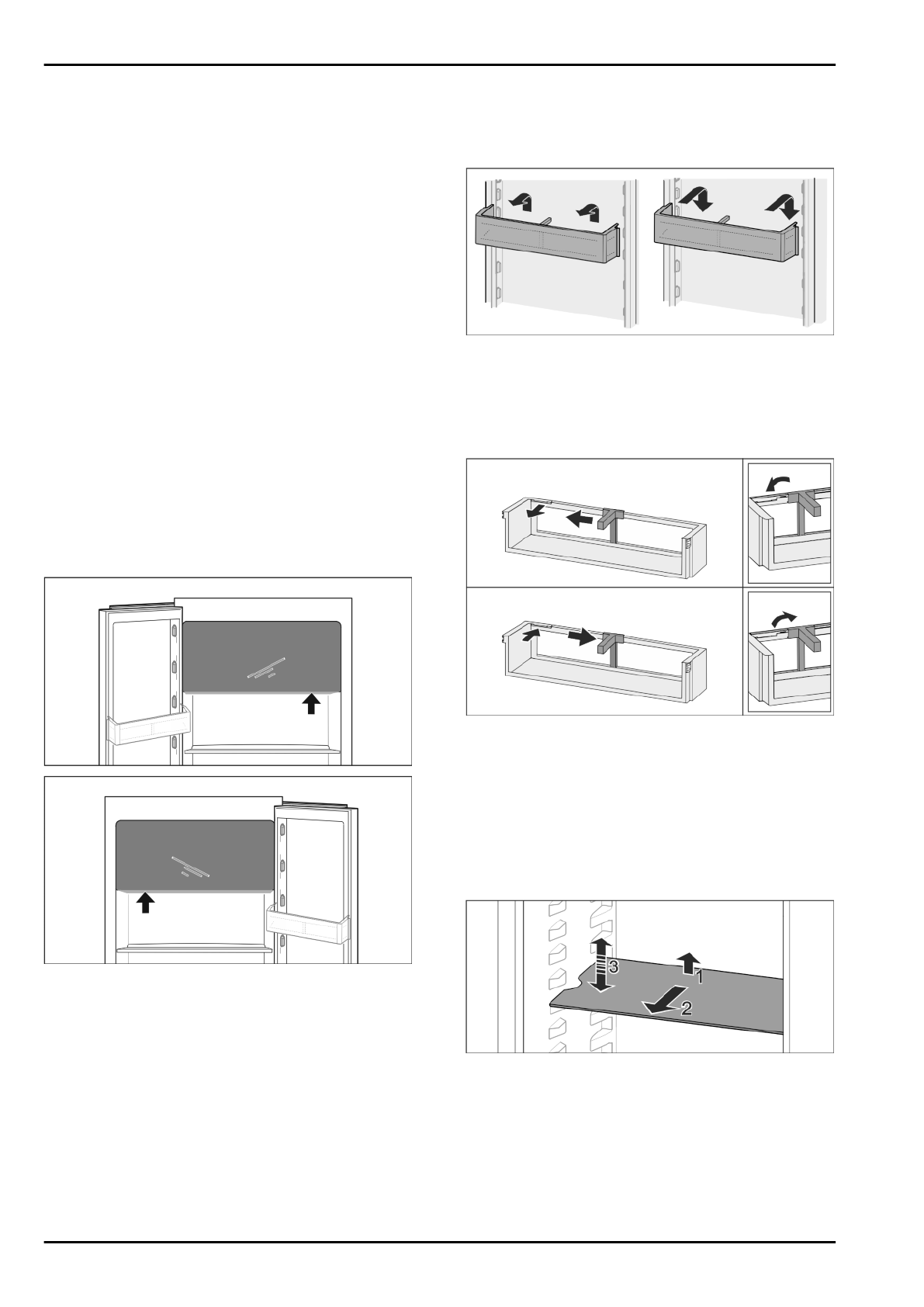 3

1

2