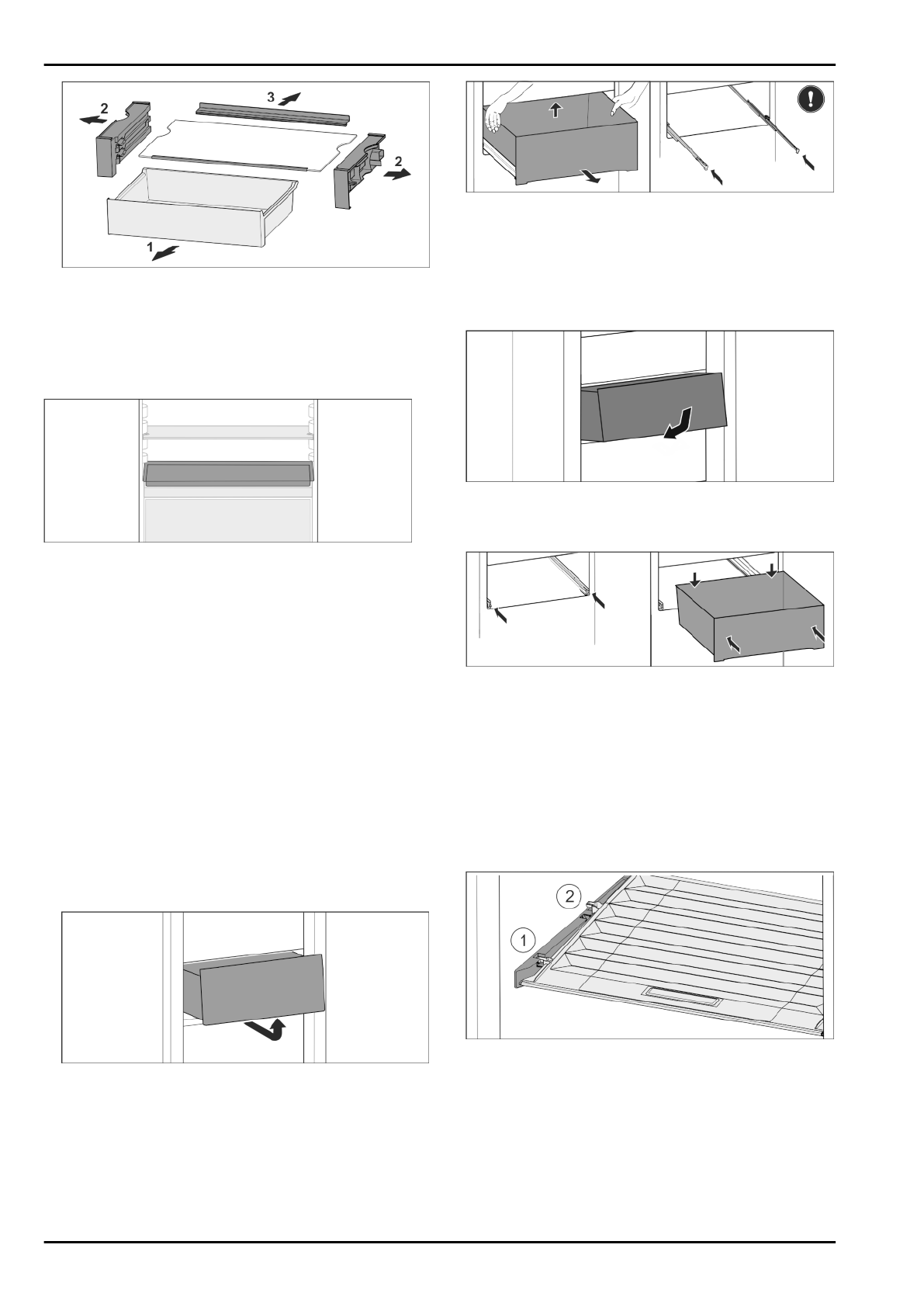 2

3

2

1

1

2