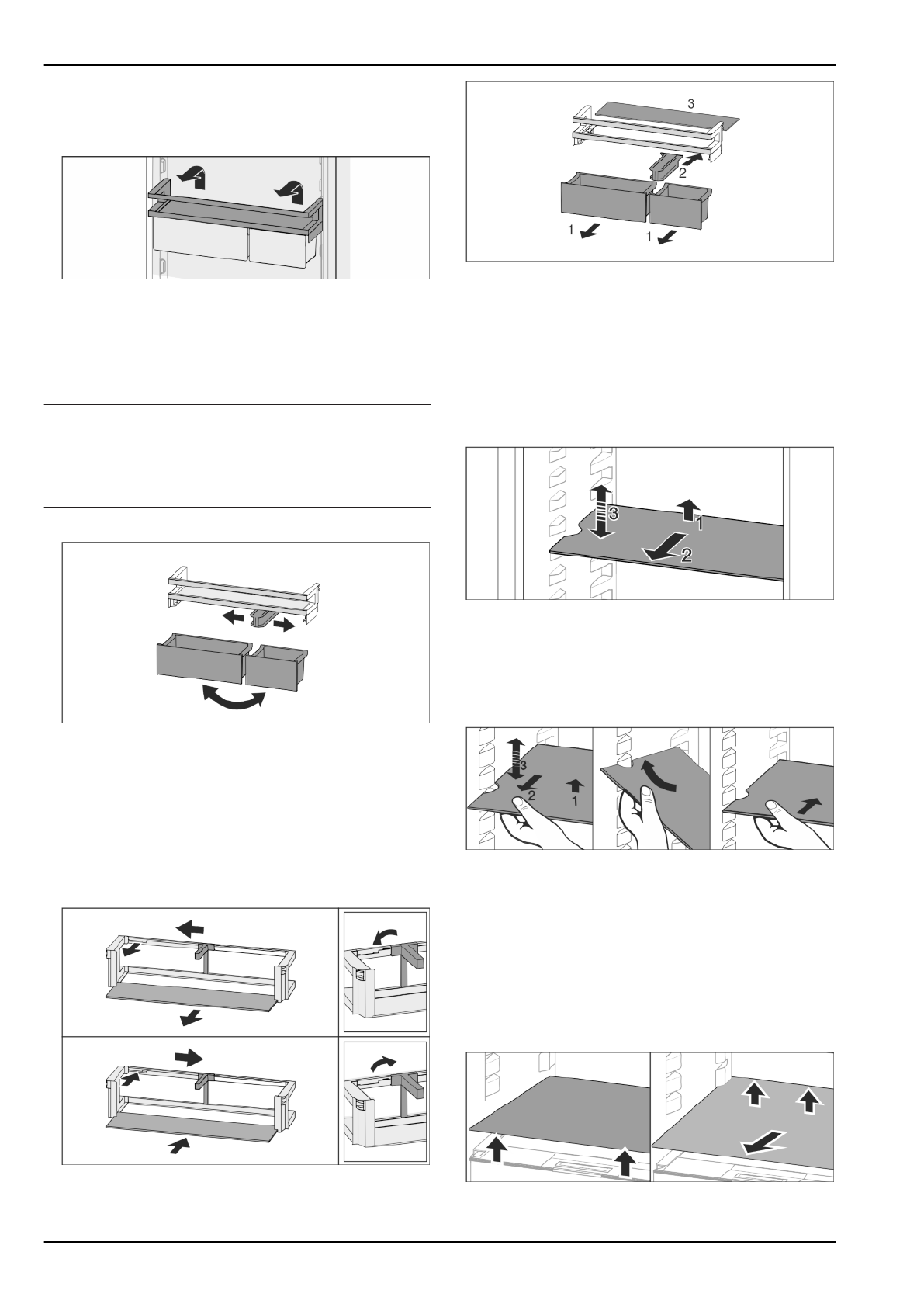 3

2

1

1

3

1

2

3

2

1