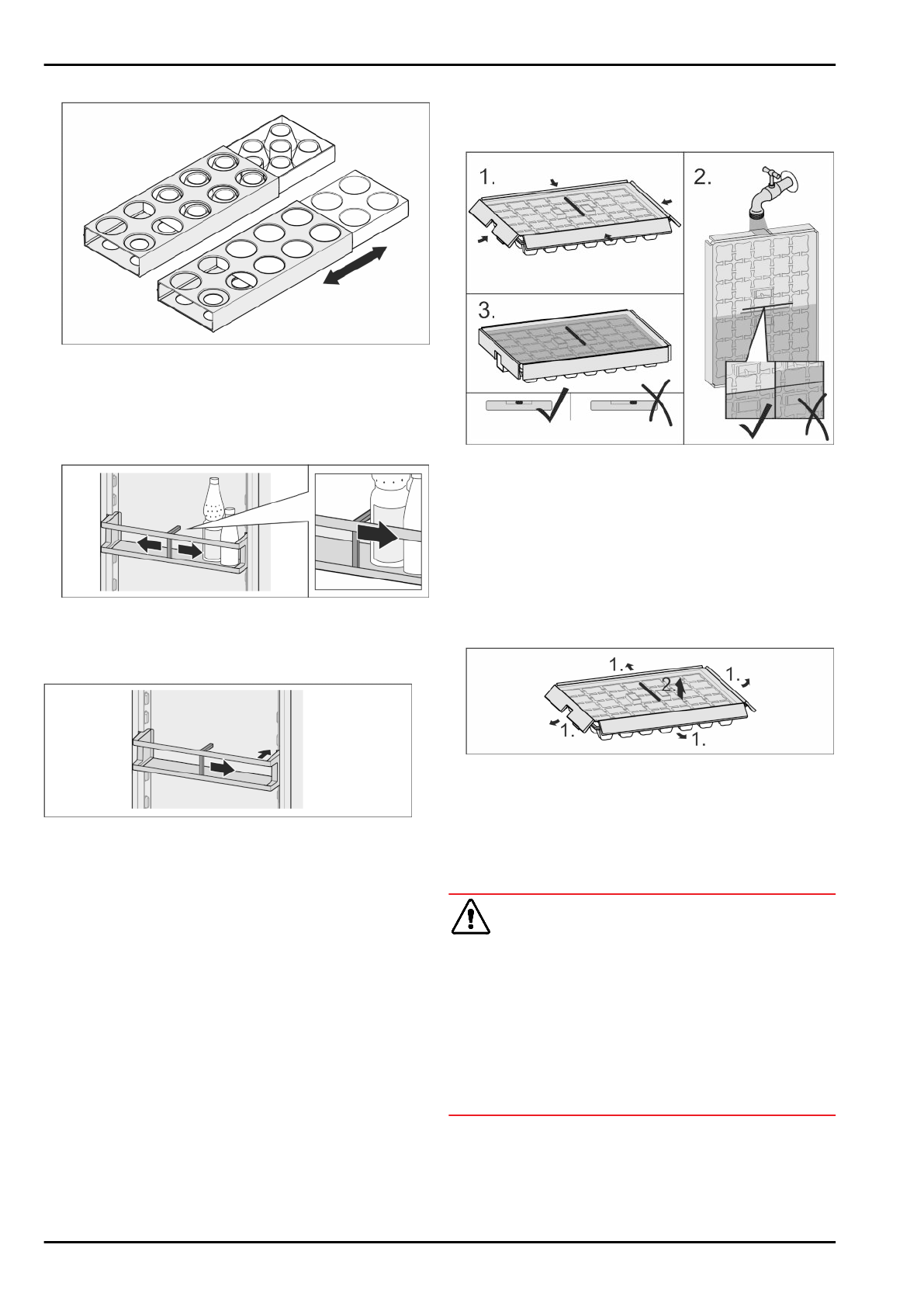 1.

2.

3.

1.

1.

2.

1.

1.