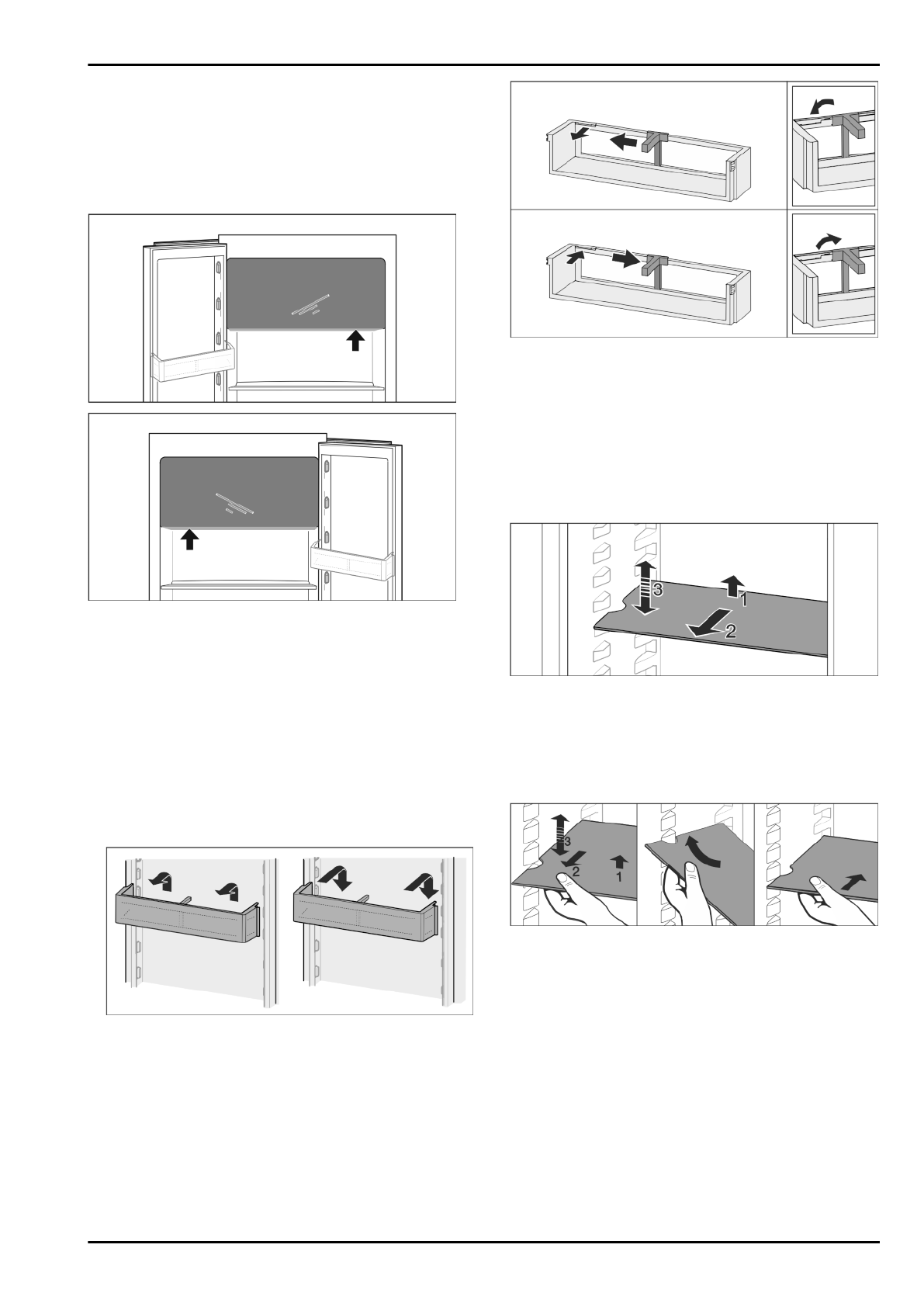 3

1

2

3

2

1