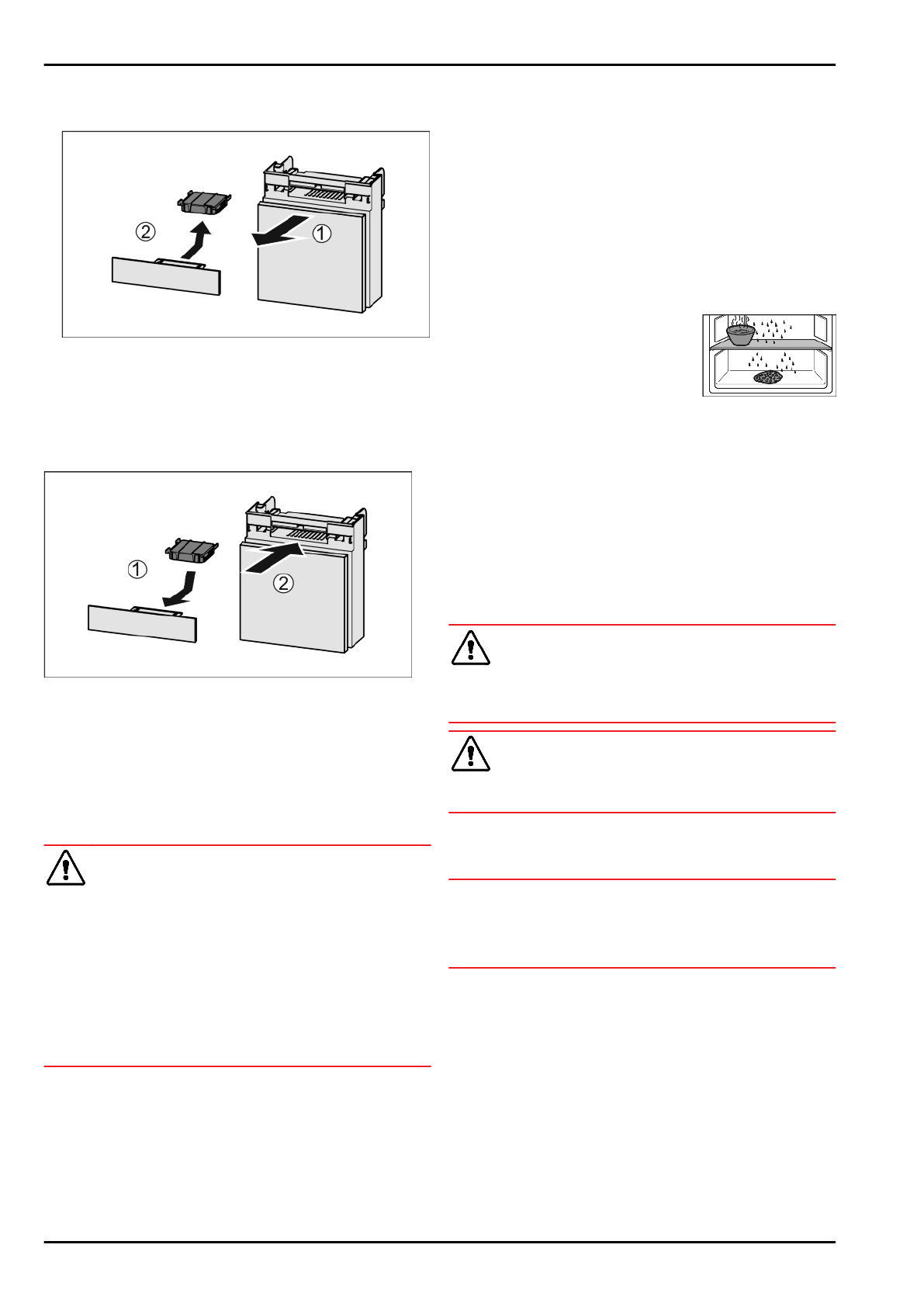 ②
①

①
②