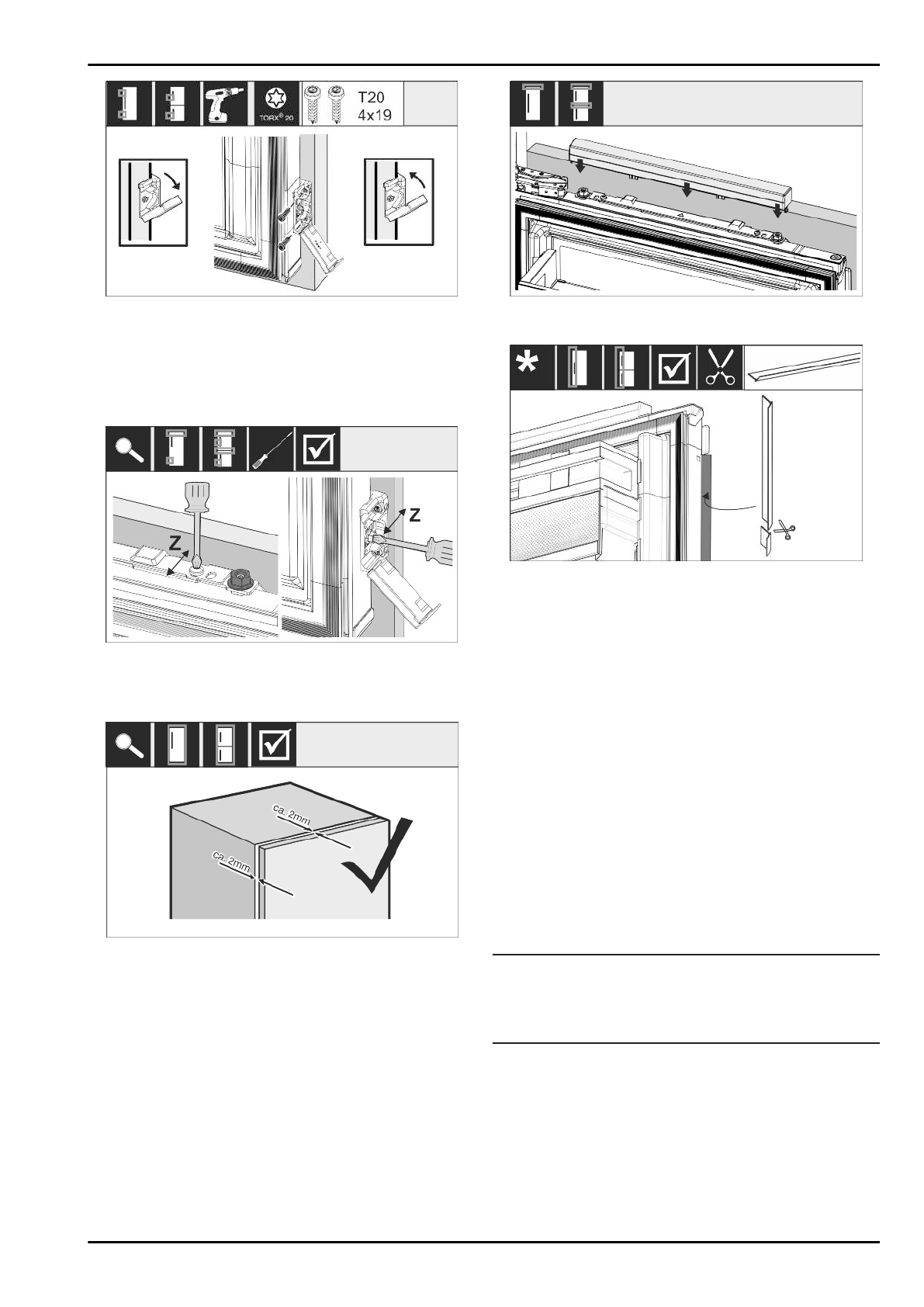 TORX® 20

T20
4x19

Z

Z

ca. 2mm

ca. 2mm