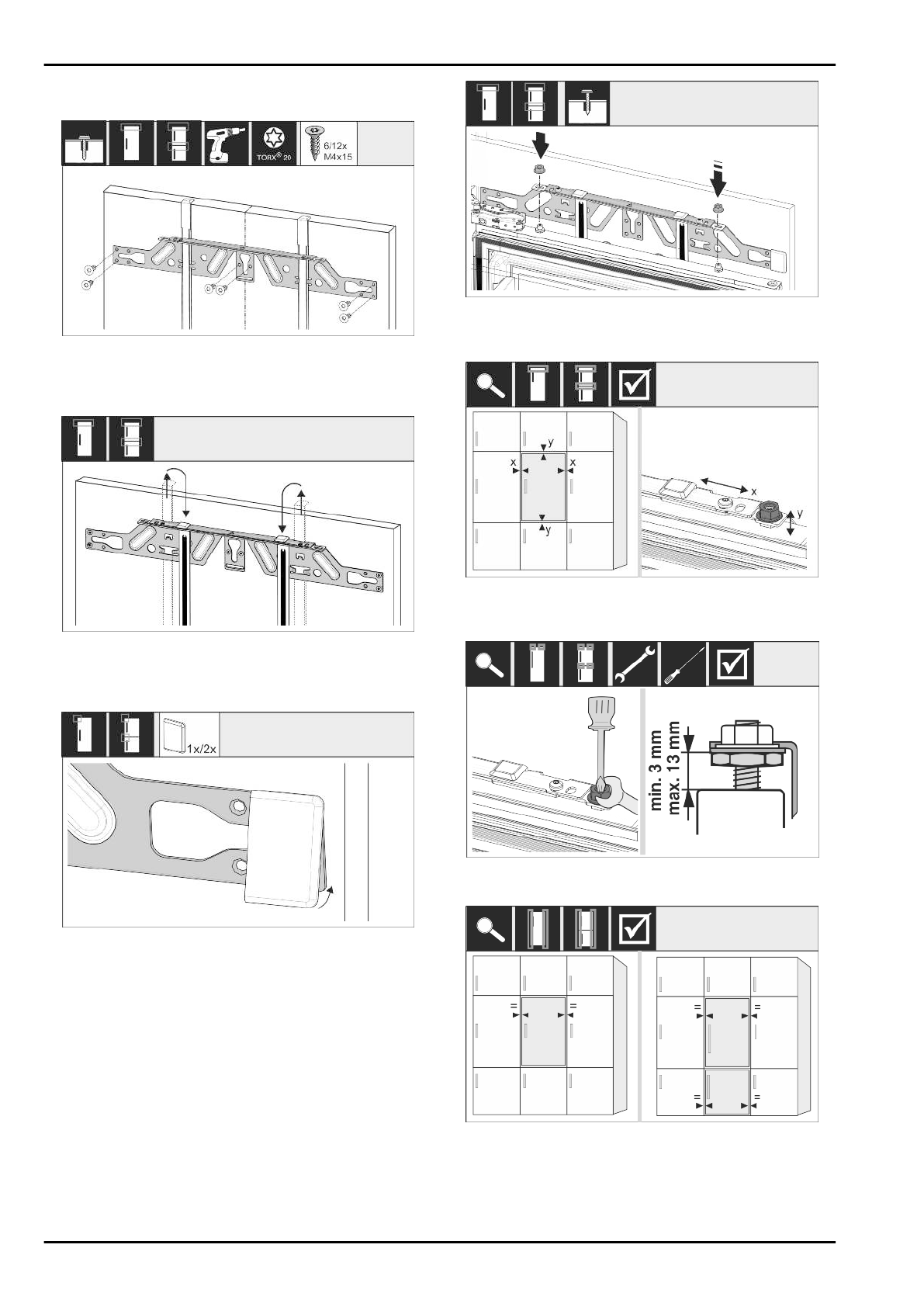 TORX® 20

6/12x
M4x15

1x/2x

y
x
x
y

x
y

min. 3 mm
max. 13 mm

=
=

=
=
=
=