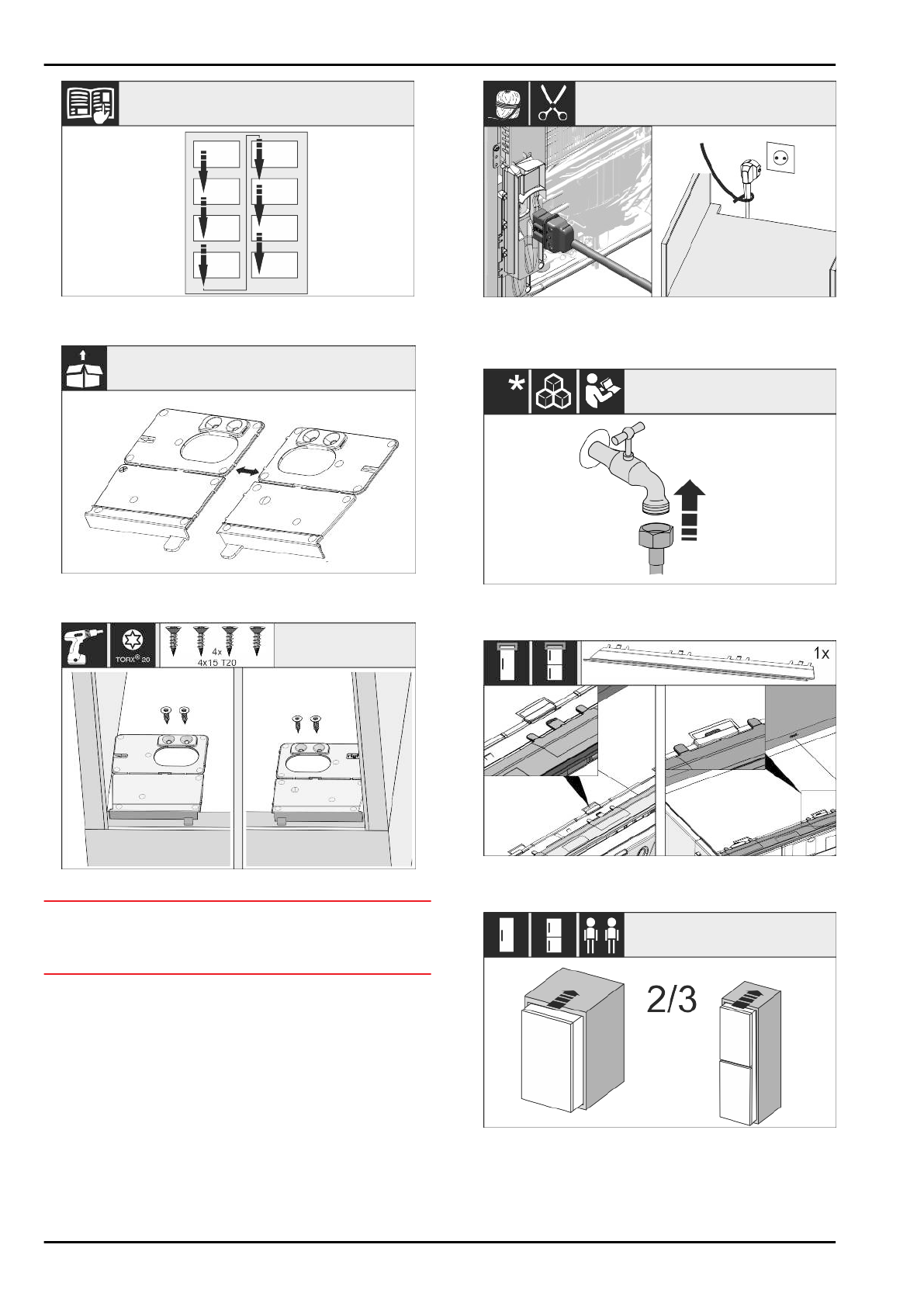 TORX® 20

4x
4x15 T20

*

1x

2/3