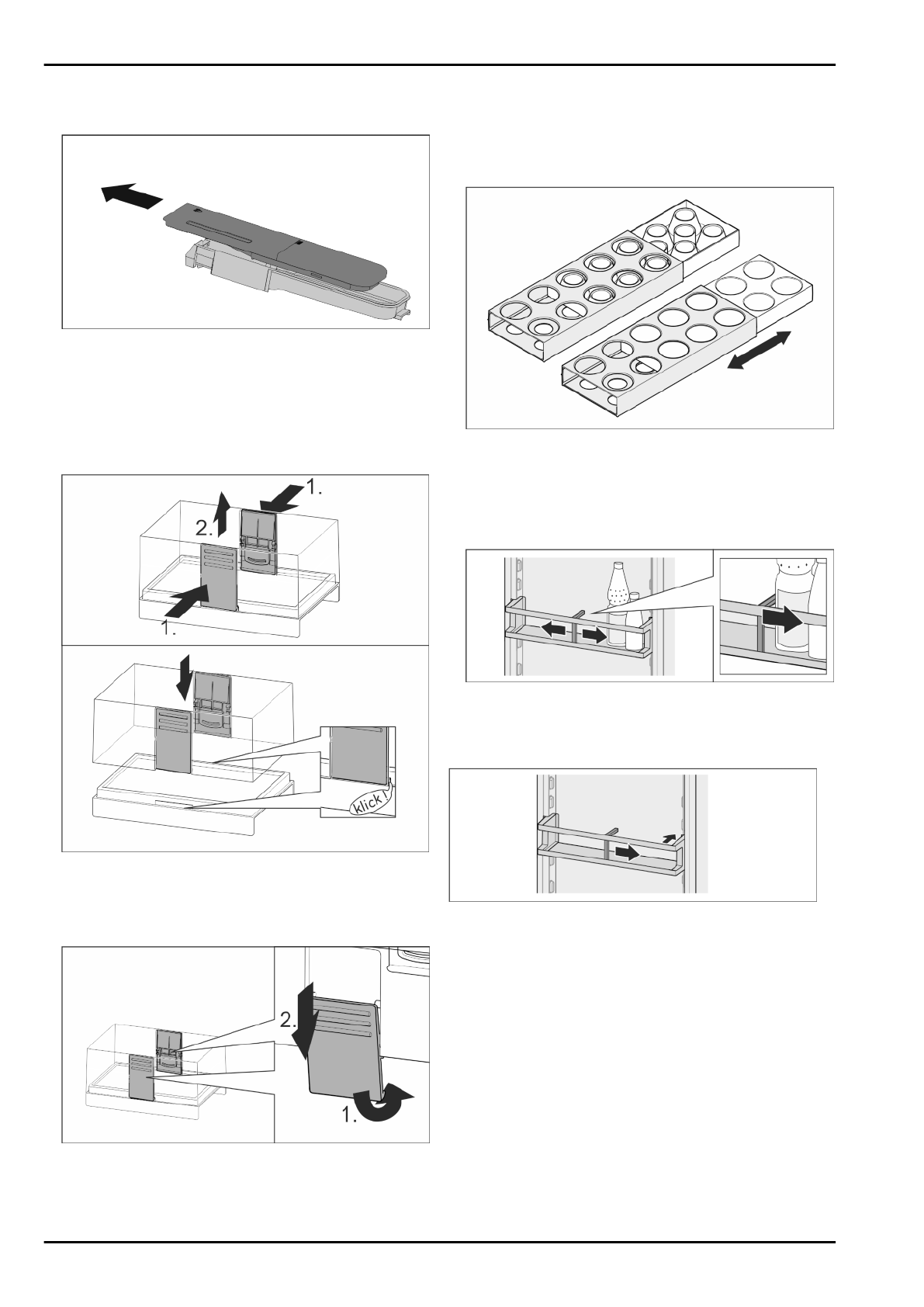 1.

2.

1.

klick!

2.

1.