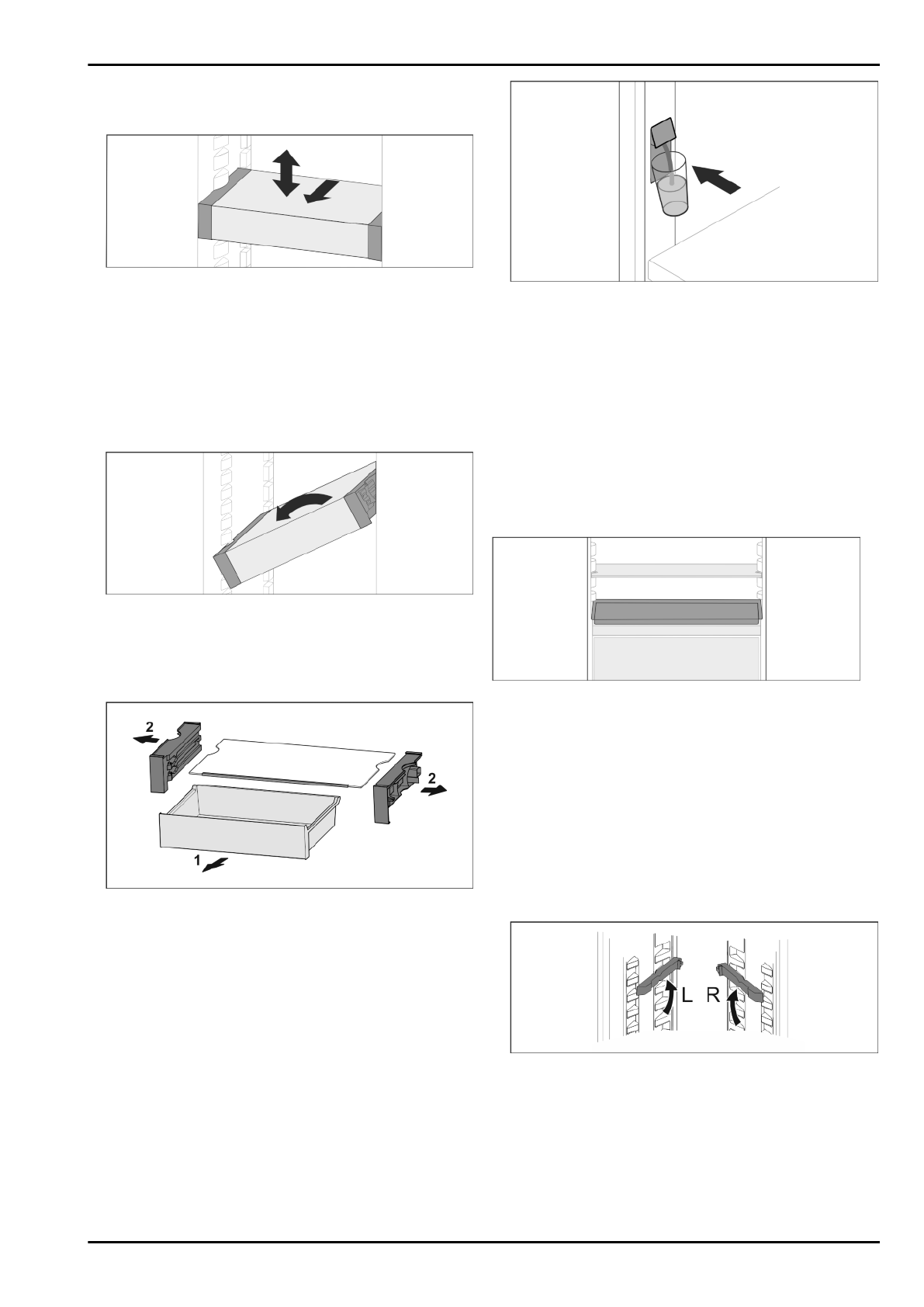 2

2

1

L R