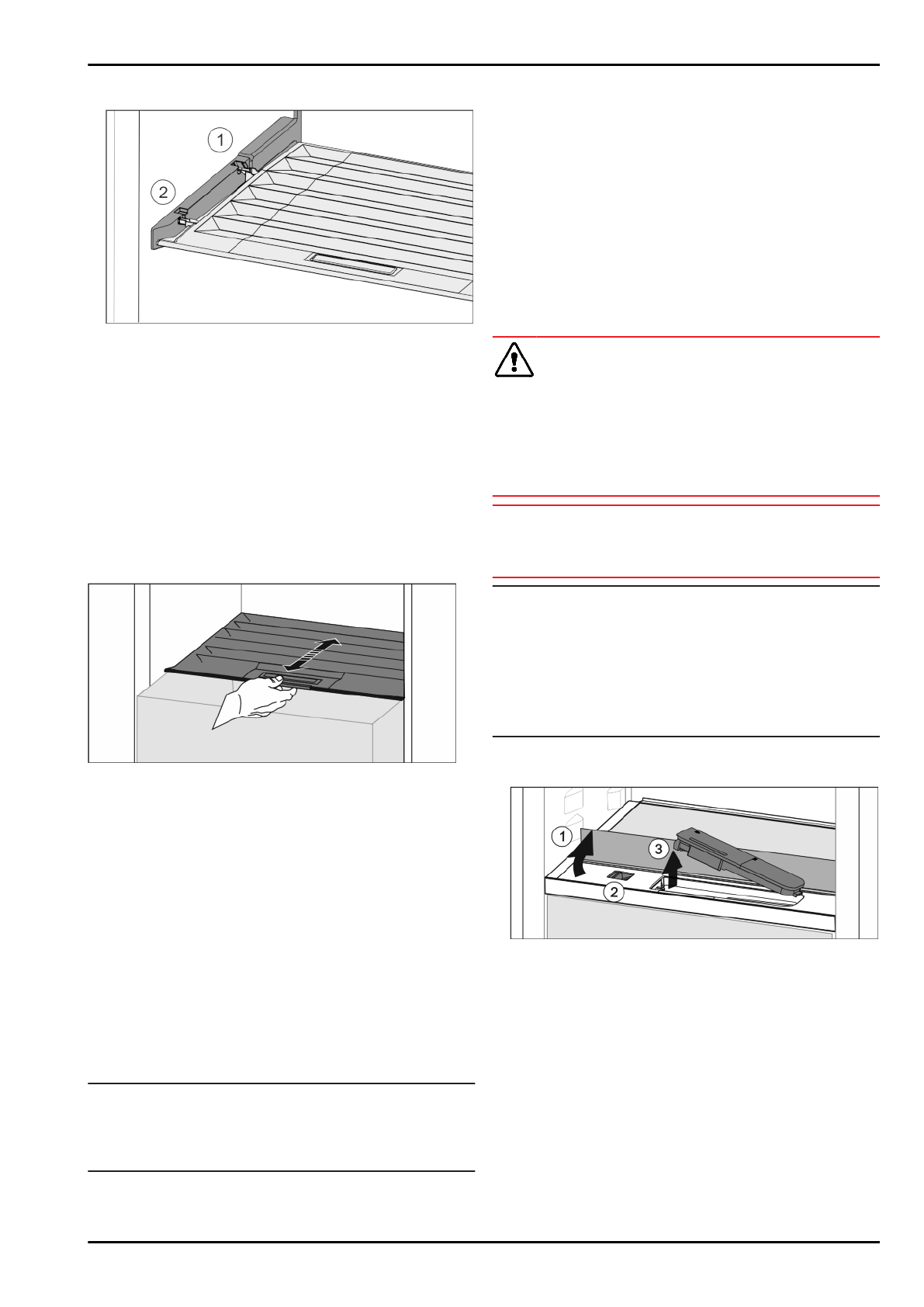 1

2

1

3

2