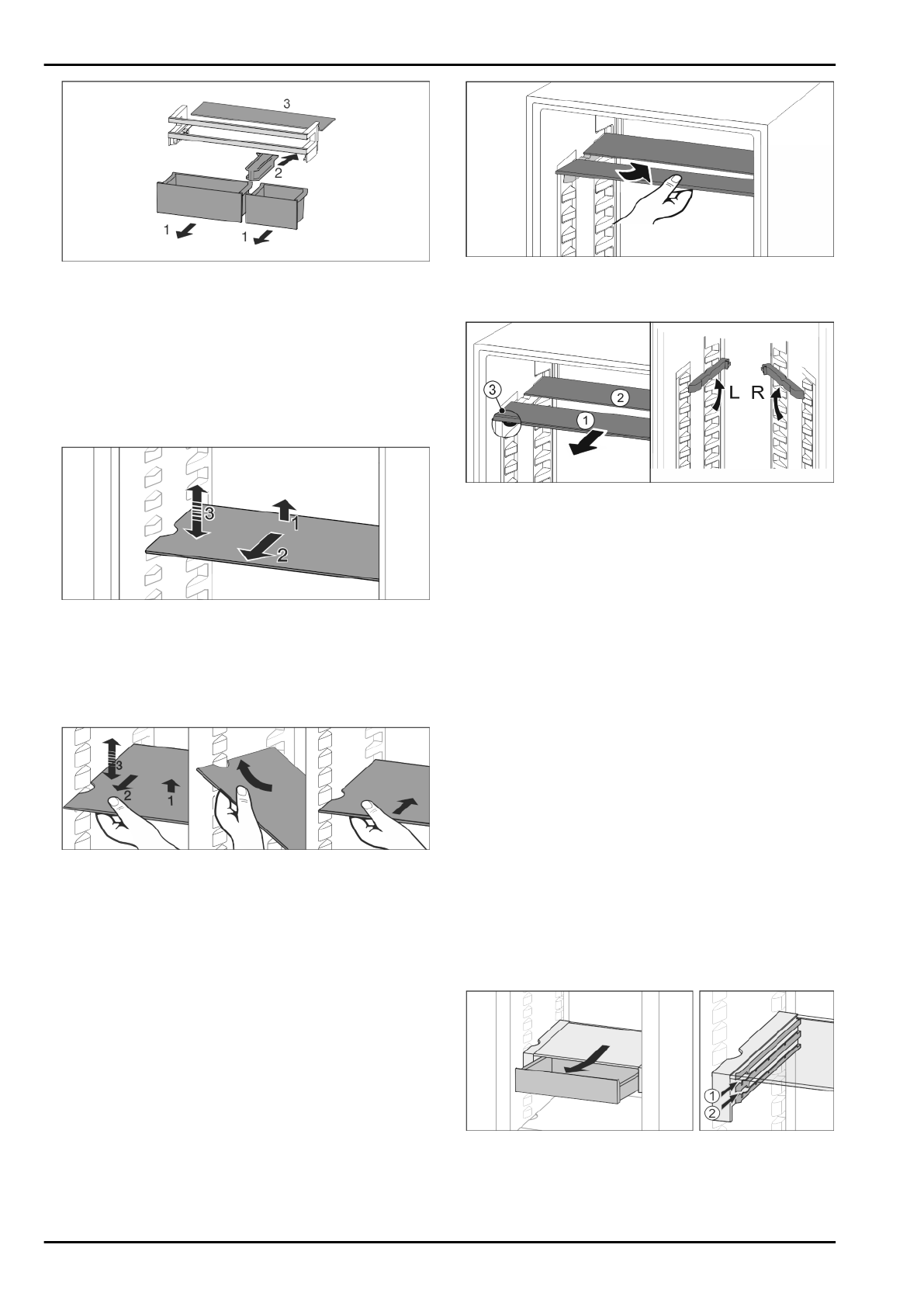 3
2
1
1

3
1
2

3
2
1

3
2
1
L R

1
2