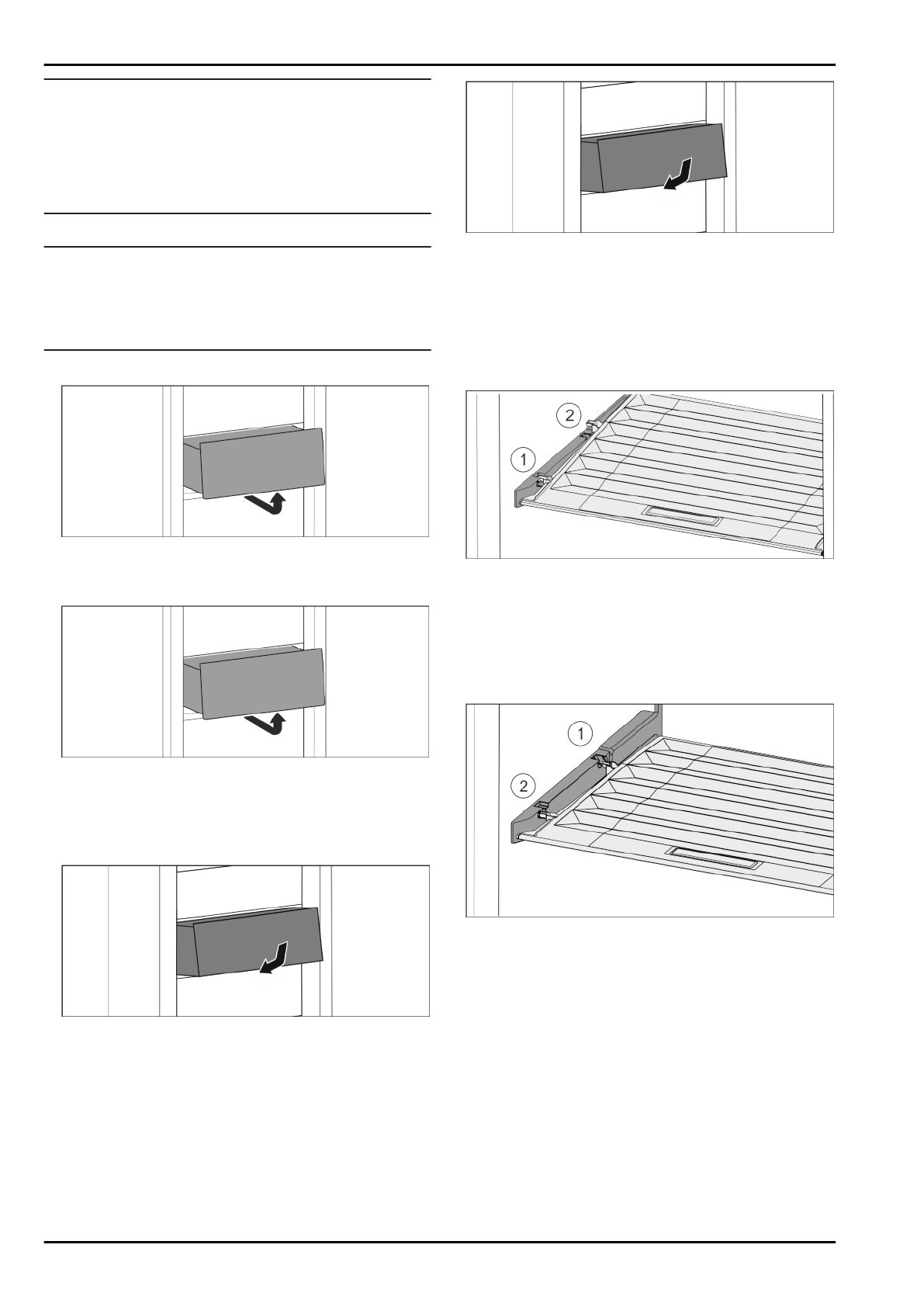 2

1

1

2