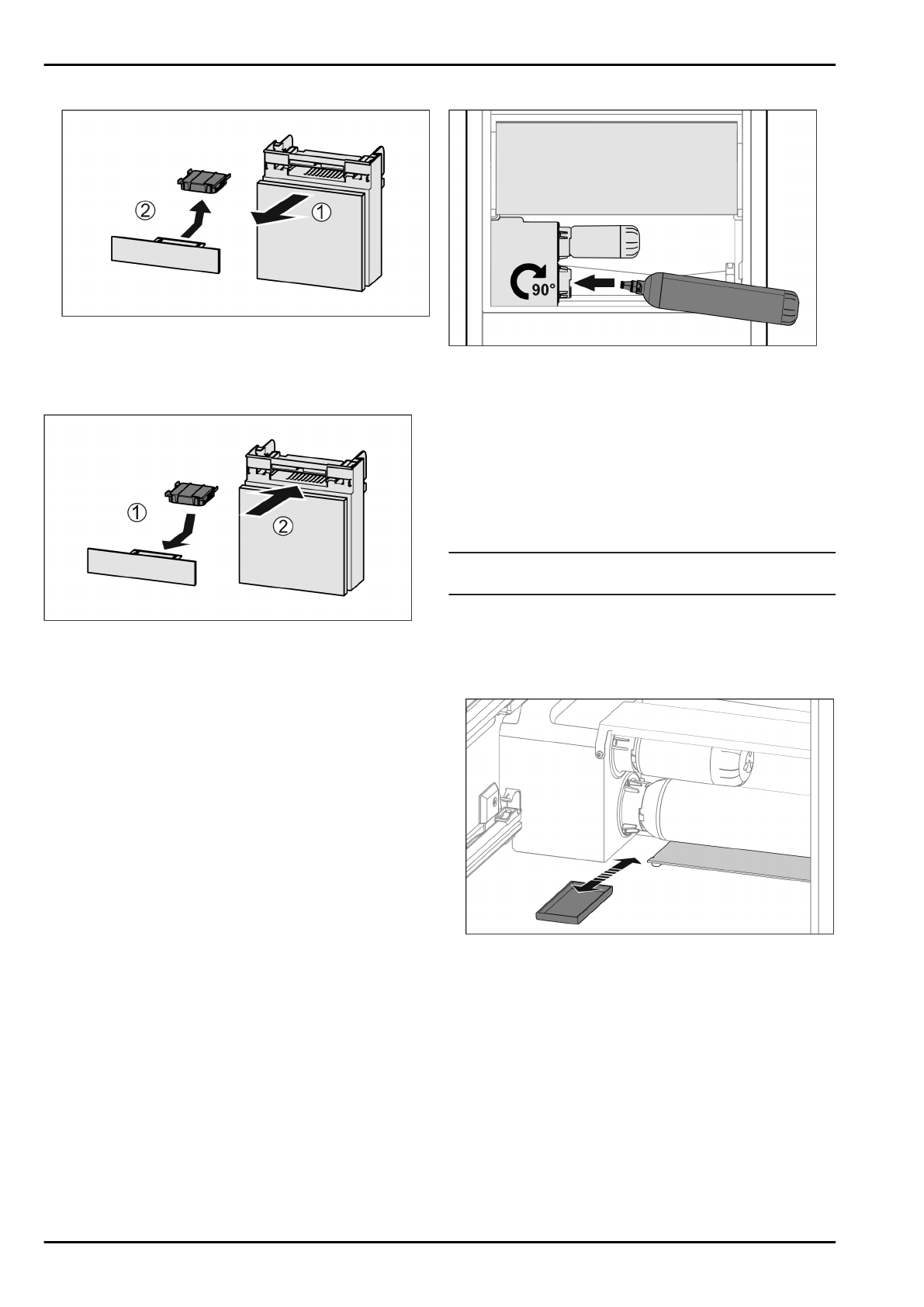 ②

①

90°

①

②