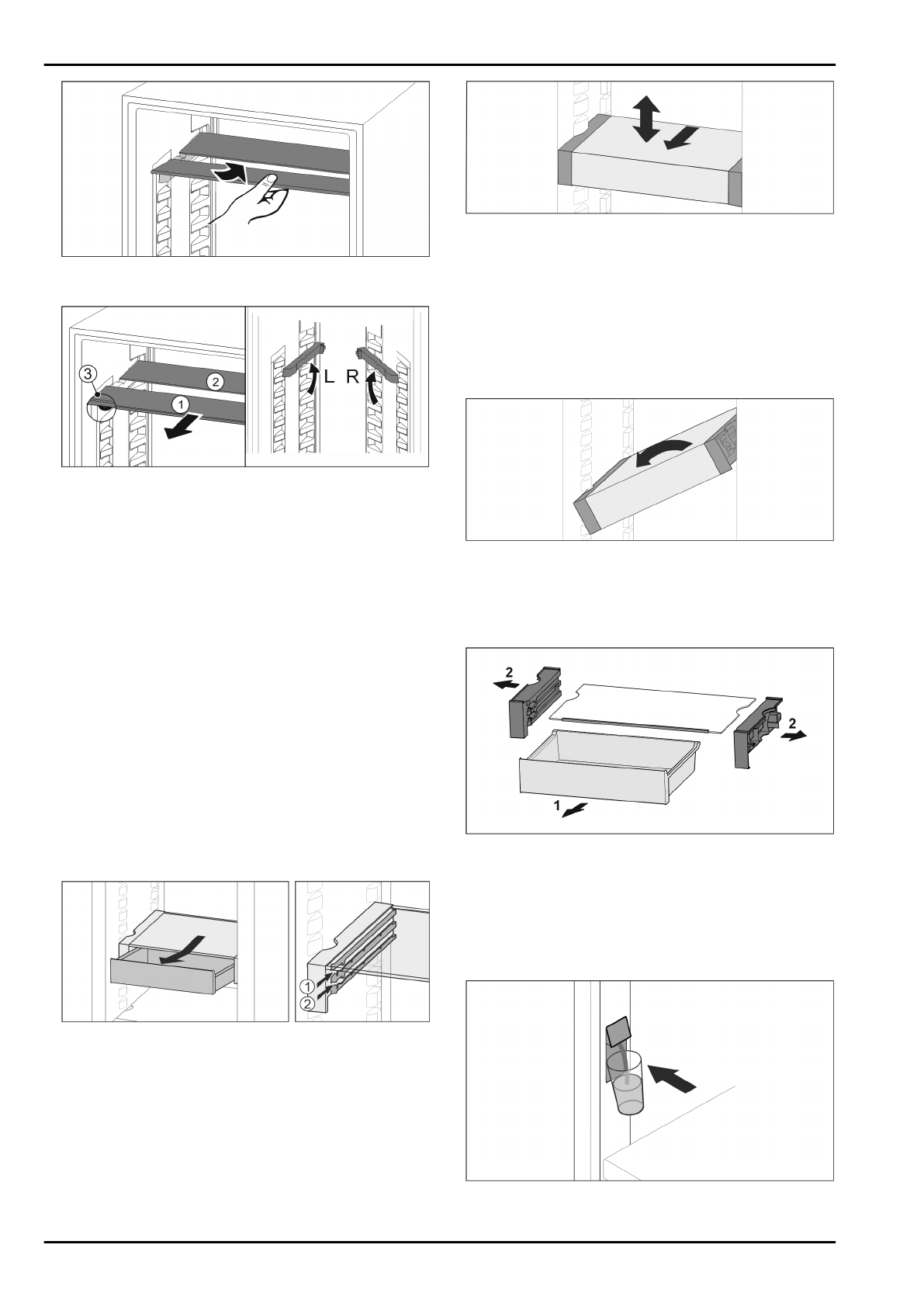 3
2
1
L R

2
2
1

1
2