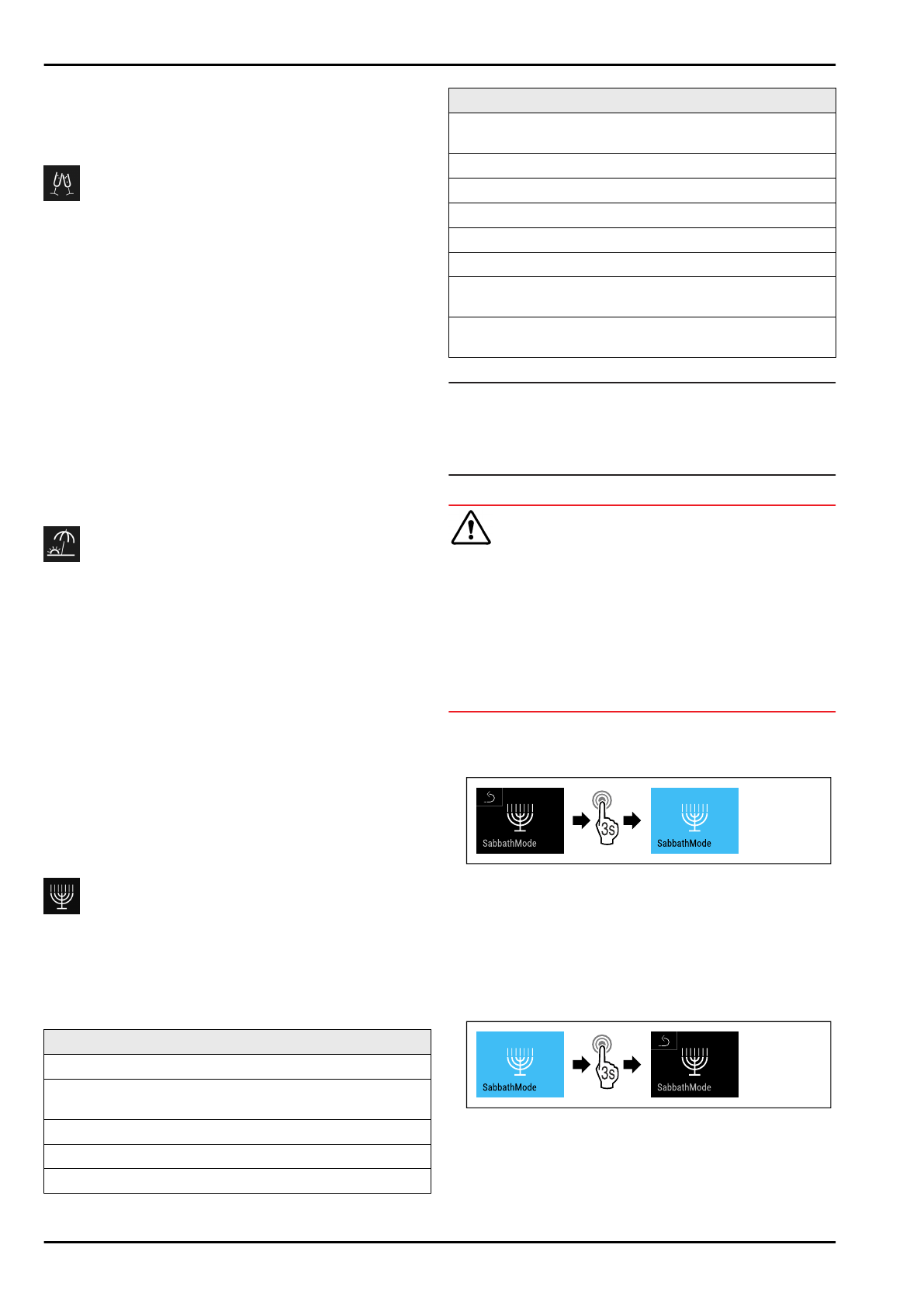 SabbathMode

3s

SabbathMode

SabbathMode

3s

SabbathMode